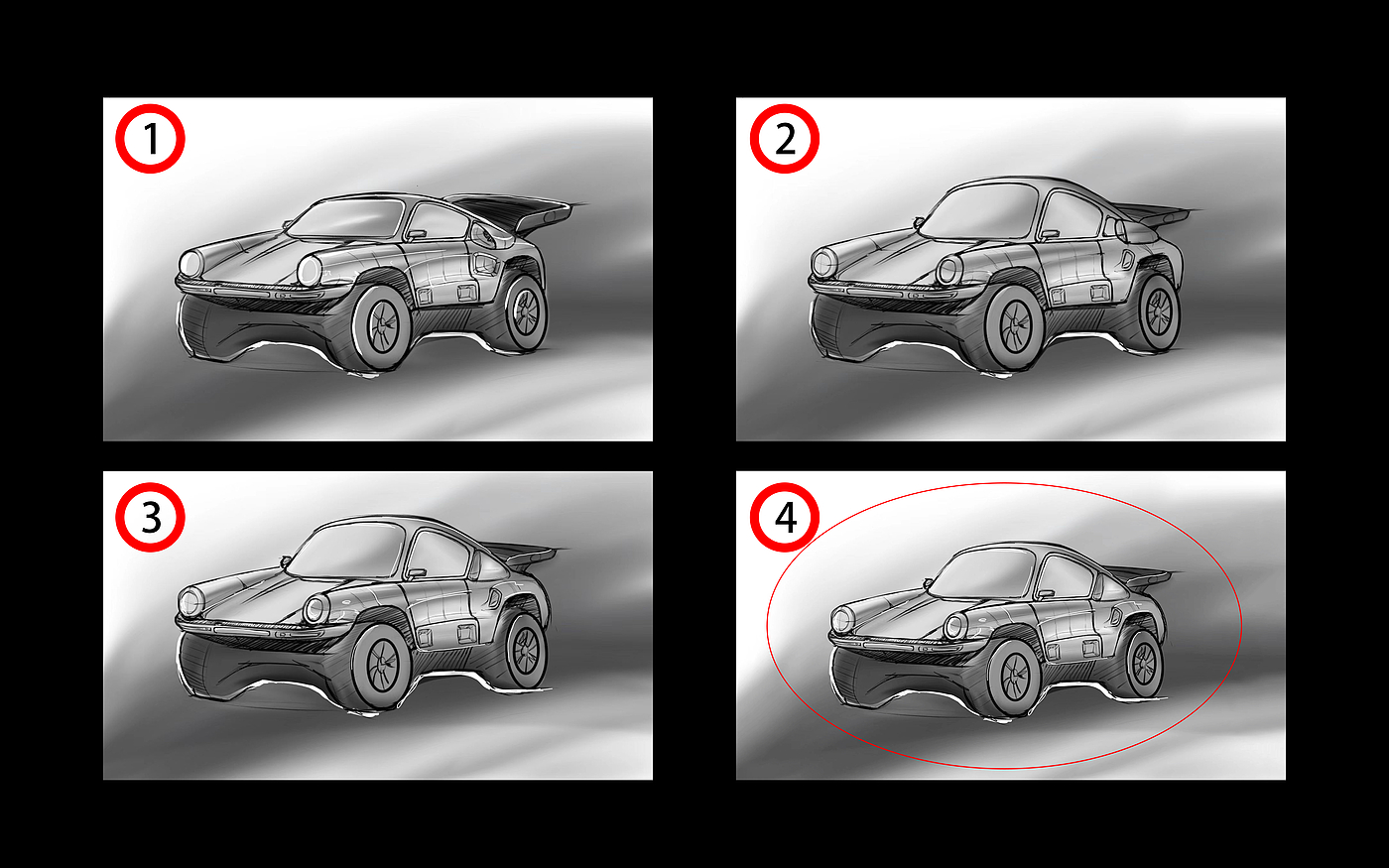 1

2

3

4