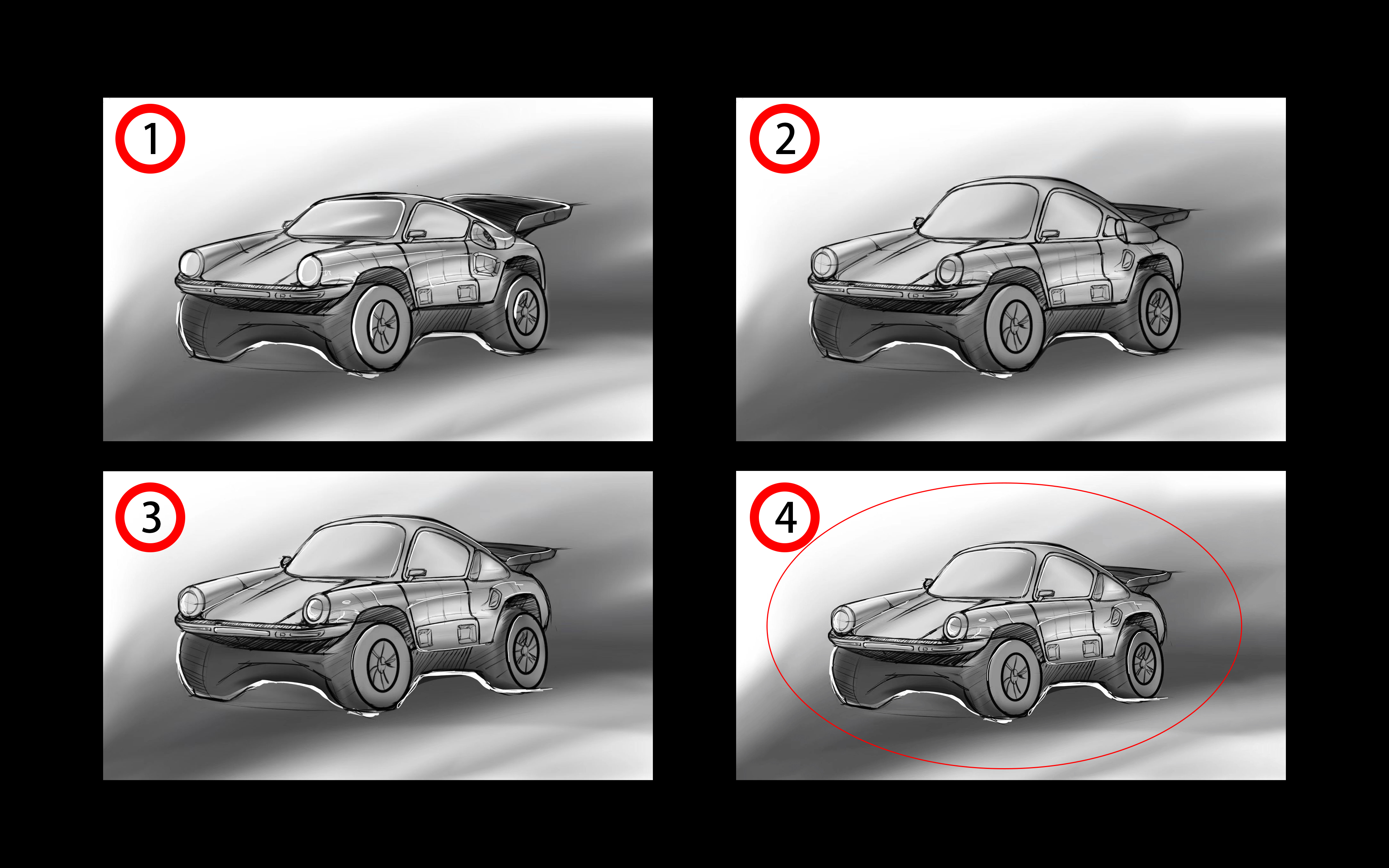 1

2

3

4