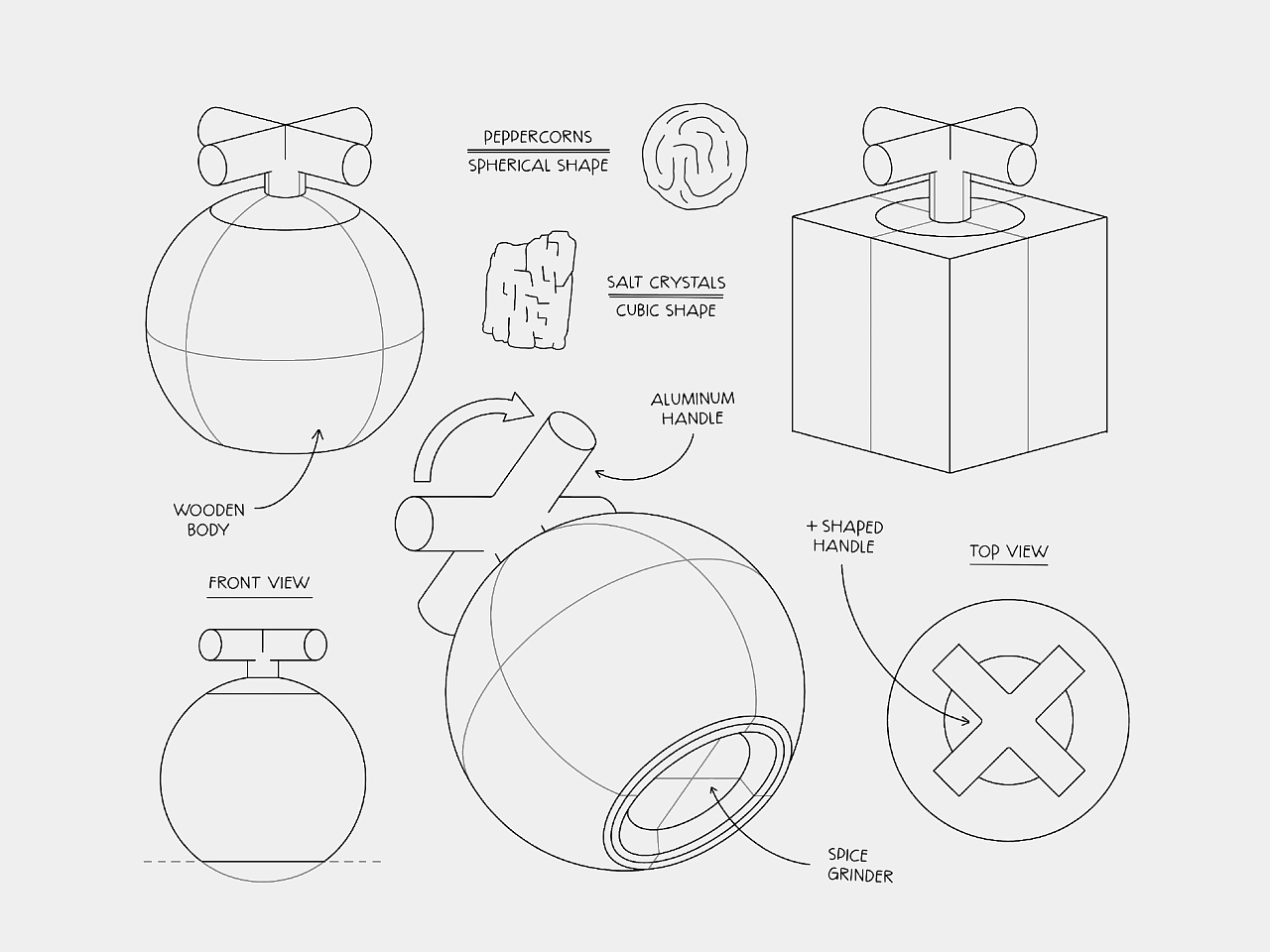 PEPPERCORNS
SPHERICAL SHAPE

SALT CRYSTALS
CUBIC SHAPE

ALUMINUM HANDLE

WOODEN BODY

FRONT VIEW

+ SHAPED HANDLE

TOP VIEW

SPICE GRINDER