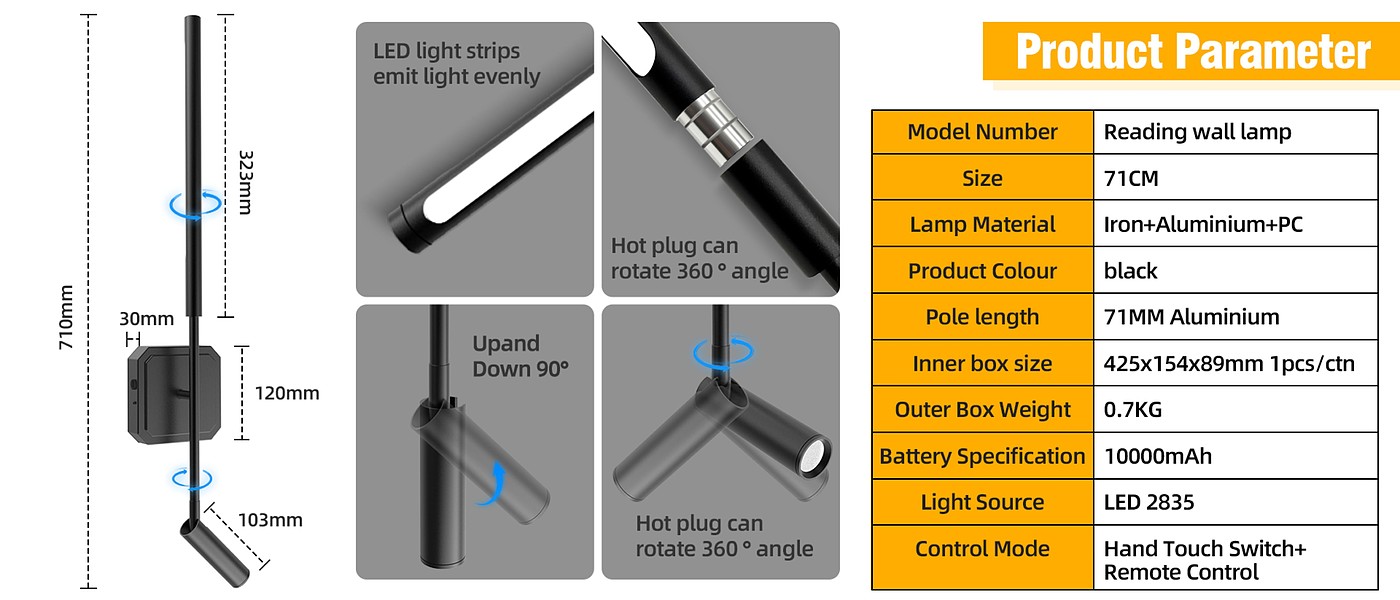 710mm

323mm

30mm

120mm

103mm

LED light strips emit light evenly

Hot plug can rotate 360 ° angle

Upand Down 90°

Hot plug can rotate 360 ° angle

Product Parameter

| Model Number | Reading wall lamp |
|---|---|
| Size | 71CM |
| Lamp Material | Iron+Aluminium+PC |
| Product Colour | black |
| Pole length | 71MM Aluminium |
| Inner box size | 425x154x89mm 1pcs/ctn |
| Outer Box Weight | 0.7KG |
| Battery Specification | 10000mAh |
| Light Source | LED 2835 |
| Control Mode | Hand Touch Switch+ Remote Control |