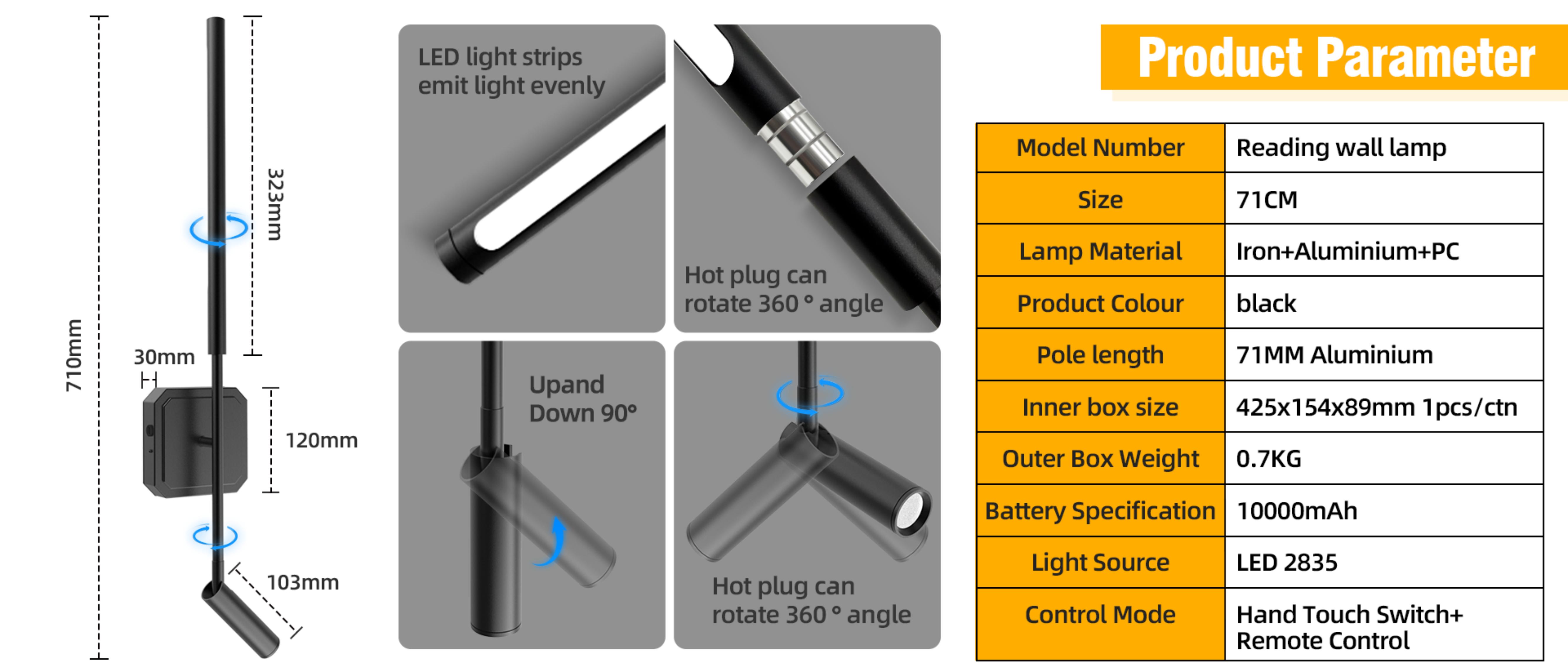 710mm

323mm

30mm

120mm

103mm

LED light strips emit light evenly

Hot plug can rotate 360 ° angle

Upand Down 90°

Hot plug can rotate 360 ° angle

Product Parameter

| Model Number | Reading wall lamp |
|---|---|
| Size | 71CM |
| Lamp Material | Iron+Aluminium+PC |
| Product Colour | black |
| Pole length | 71MM Aluminium |
| Inner box size | 425x154x89mm 1pcs/ctn |
| Outer Box Weight | 0.7KG |
| Battery Specification | 10000mAh |
| Light Source | LED 2835 |
| Control Mode | Hand Touch Switch+ Remote Control |