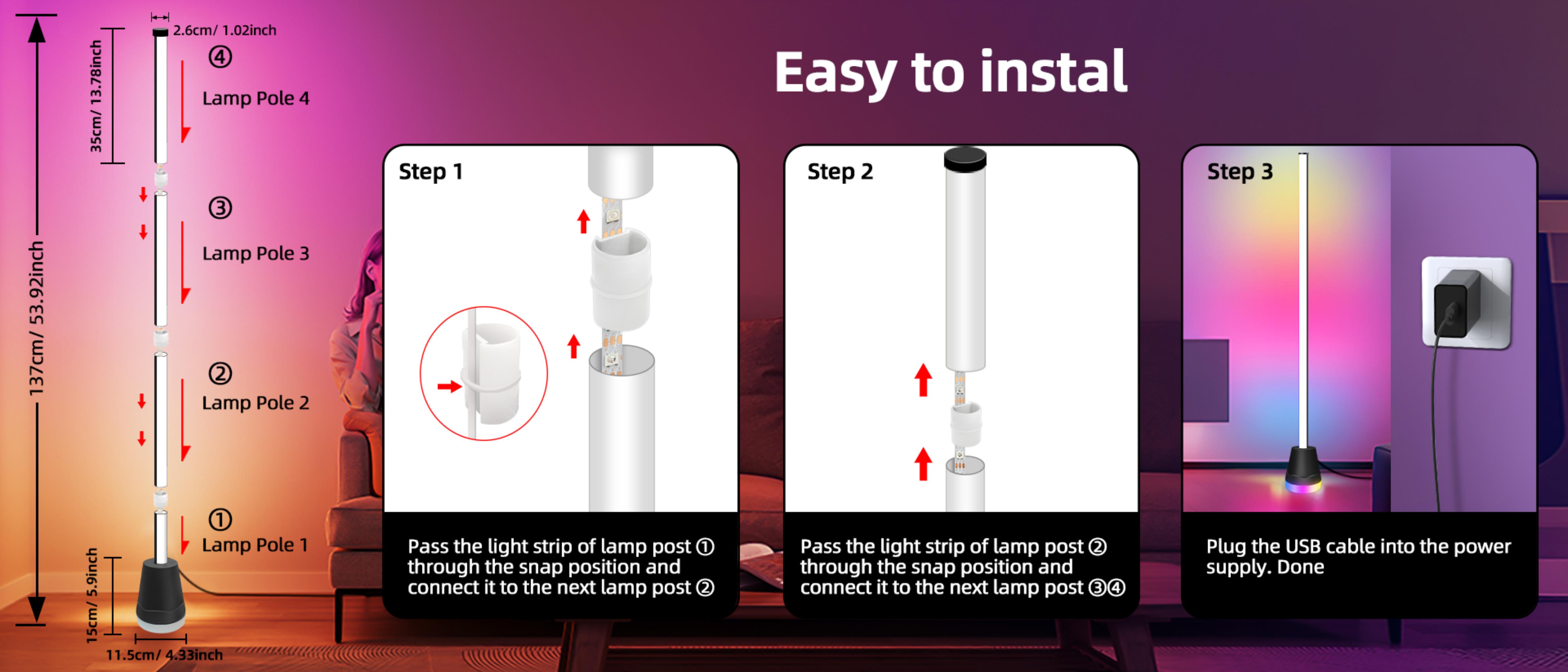 137cm/ 53.92inch

35cm/ 13.78inch

2.6cm/ 1.02inch

④
Lamp Pole 4

③
Lamp Pole 3

②
Lamp Pole 2

①
Lamp Pole 1

15cm/ 5.9inch

11.5cm/ 4.33inch

Easy to instal

Step 1

Pass the light strip of lamp post ① through the snap position and connect it to the next lamp post ②

Step 2

Pass the light strip of lamp post ② through the snap position and connect it to the next lamp post ③④

Step 3

Plug the USB cable into the power supply. Done