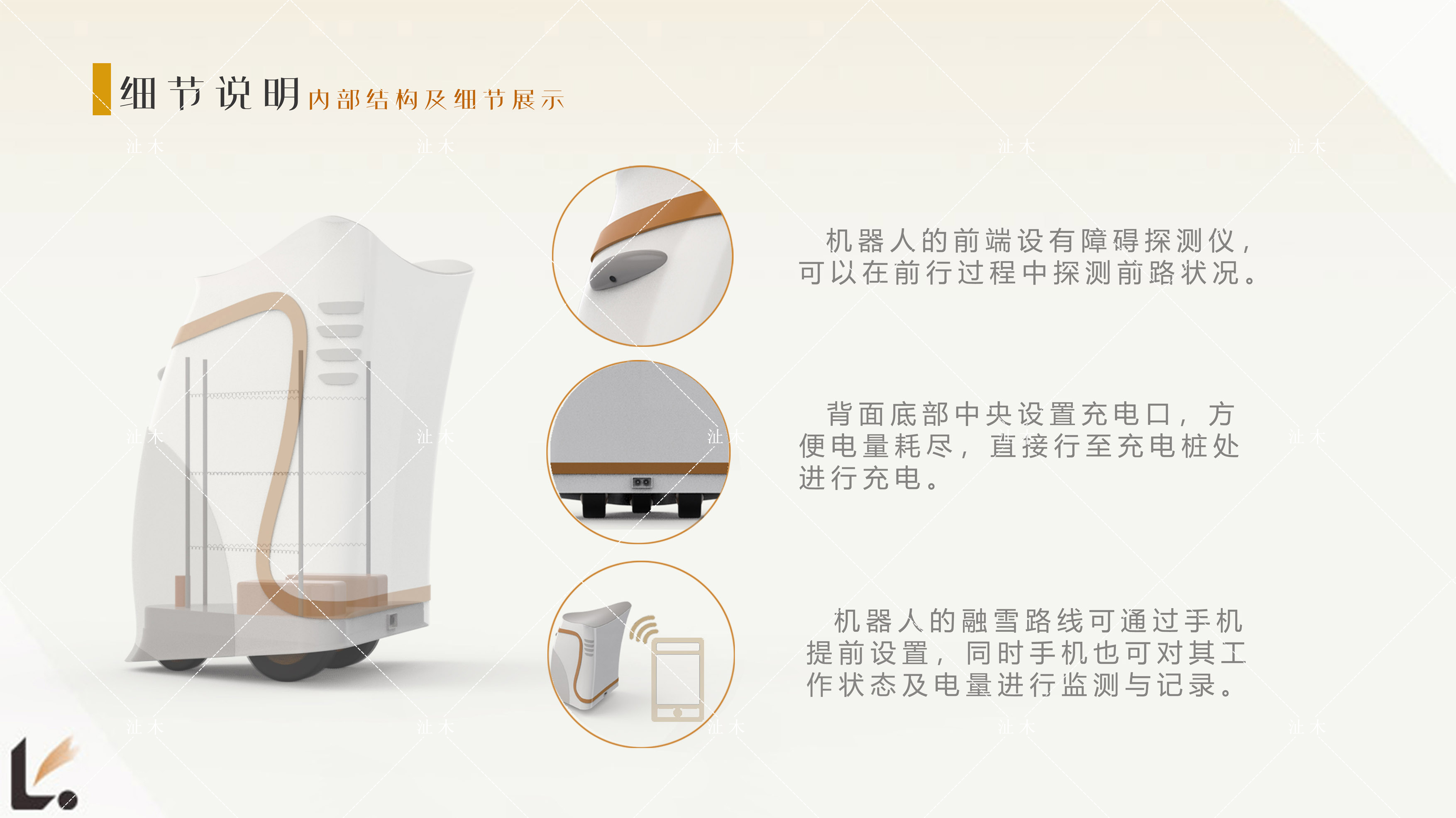 细节说明 内部结构及细节展示

机器人的前端设有障碍探测仪，可以在前行过程中探测前路状况。

背面底部中央设置充电口，方便电量耗尽，直接行至充电桩处进行充电。

机器人的融雪路线可通过手机提前设置，同时手机也可对其工作状态及电量进行监测与记录。