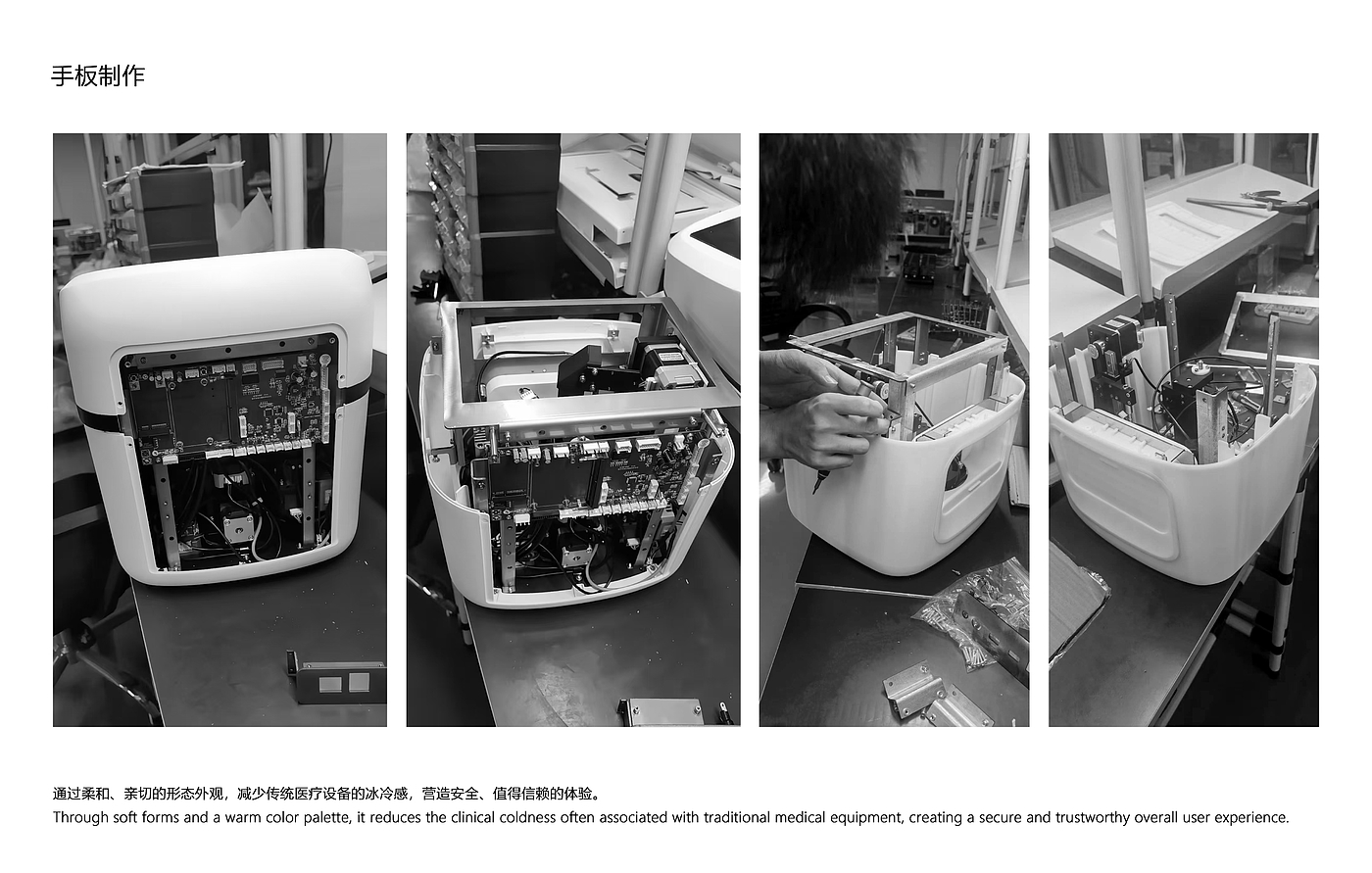 手板制作

通过柔和、亲切的形态外观，减少传统医疗设备的冰冷感，营造安全、值得信赖的体验。
Through soft forms and a warm color palette, it reduces the clinical coldness often associated with traditional medical equipment, creating a secure and trustworthy overall user experience.