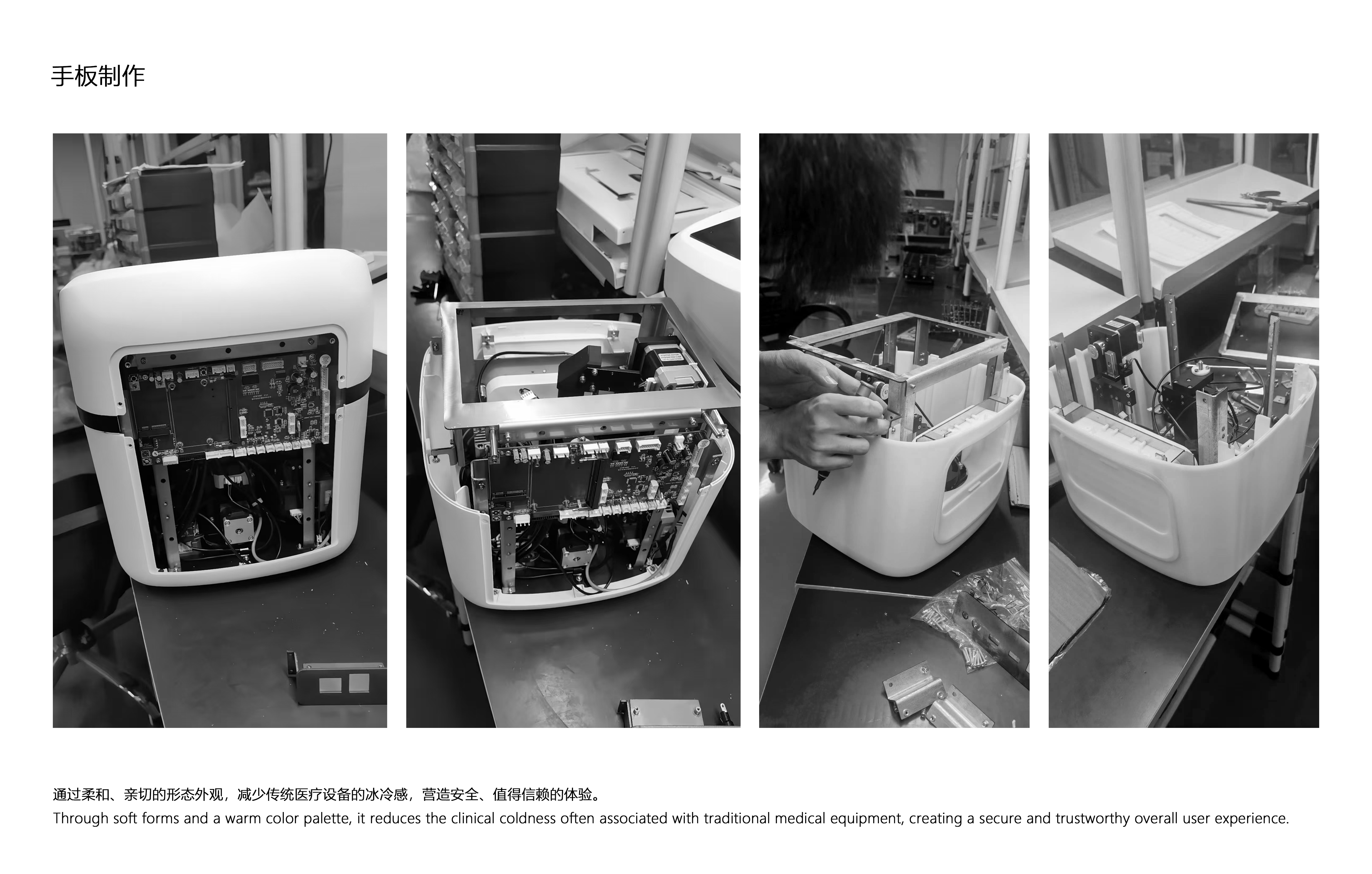 手板制作

通过柔和、亲切的形态外观，减少传统医疗设备的冰冷感，营造安全、值得信赖的体验。
Through soft forms and a warm color palette, it reduces the clinical coldness often associated with traditional medical equipment, creating a secure and trustworthy overall user experience.