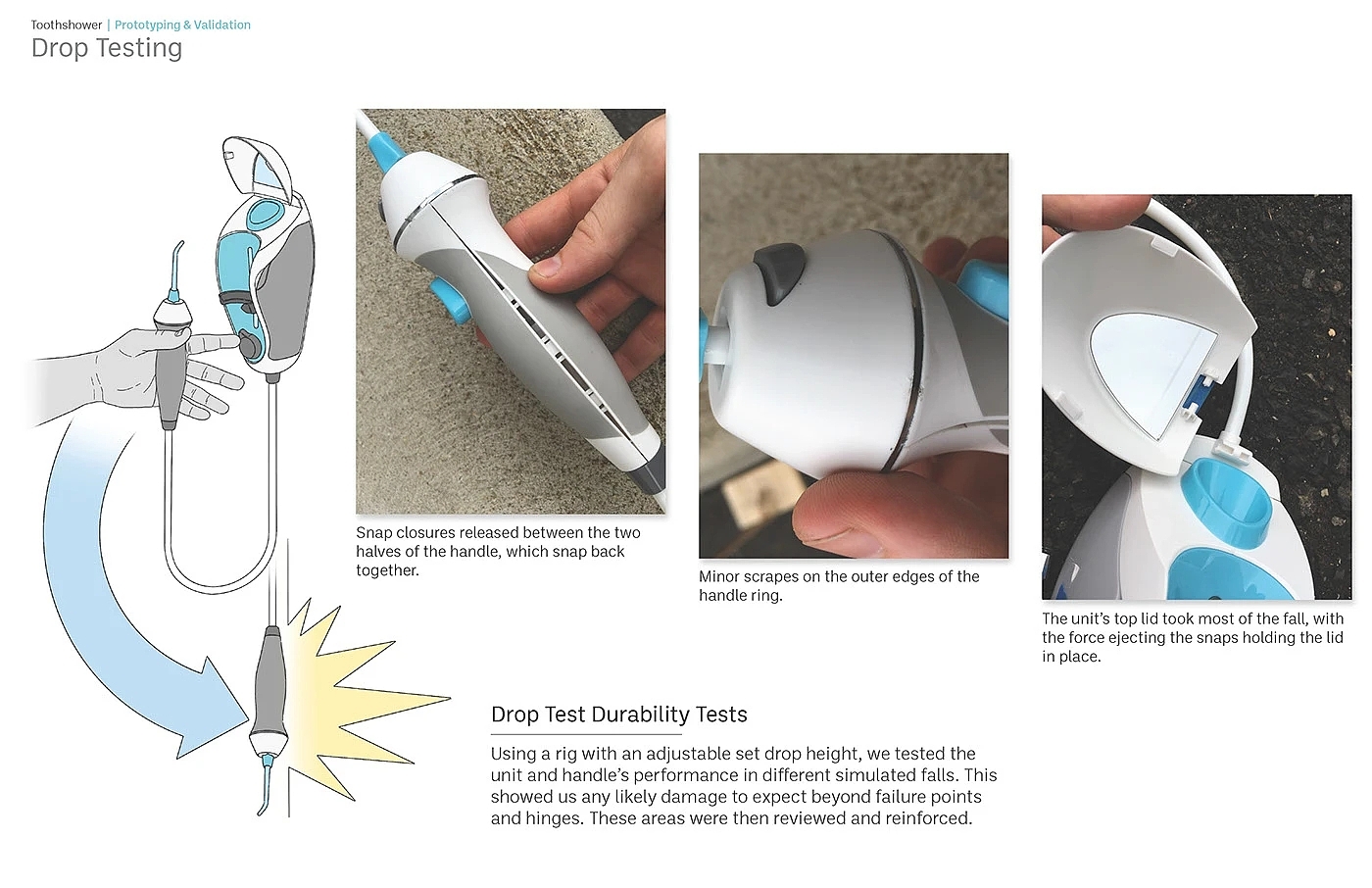 Toothshower | Prototyping & Validation
Drop Testing

Snap closures released between the two halves of the handle, which snap back together.

Minor scrapes on the outer edges of the handle ring.

The unit's top lid took most of the fall, with the force ejecting the snaps holding the lid in place.

Drop Test Durability Tests

Using a rig with an adjustable set drop height, we tested the unit and handle's performance in different simulated falls. This showed us any likely damage to expect beyond failure points and hinges. These areas were then reviewed and reinforced.