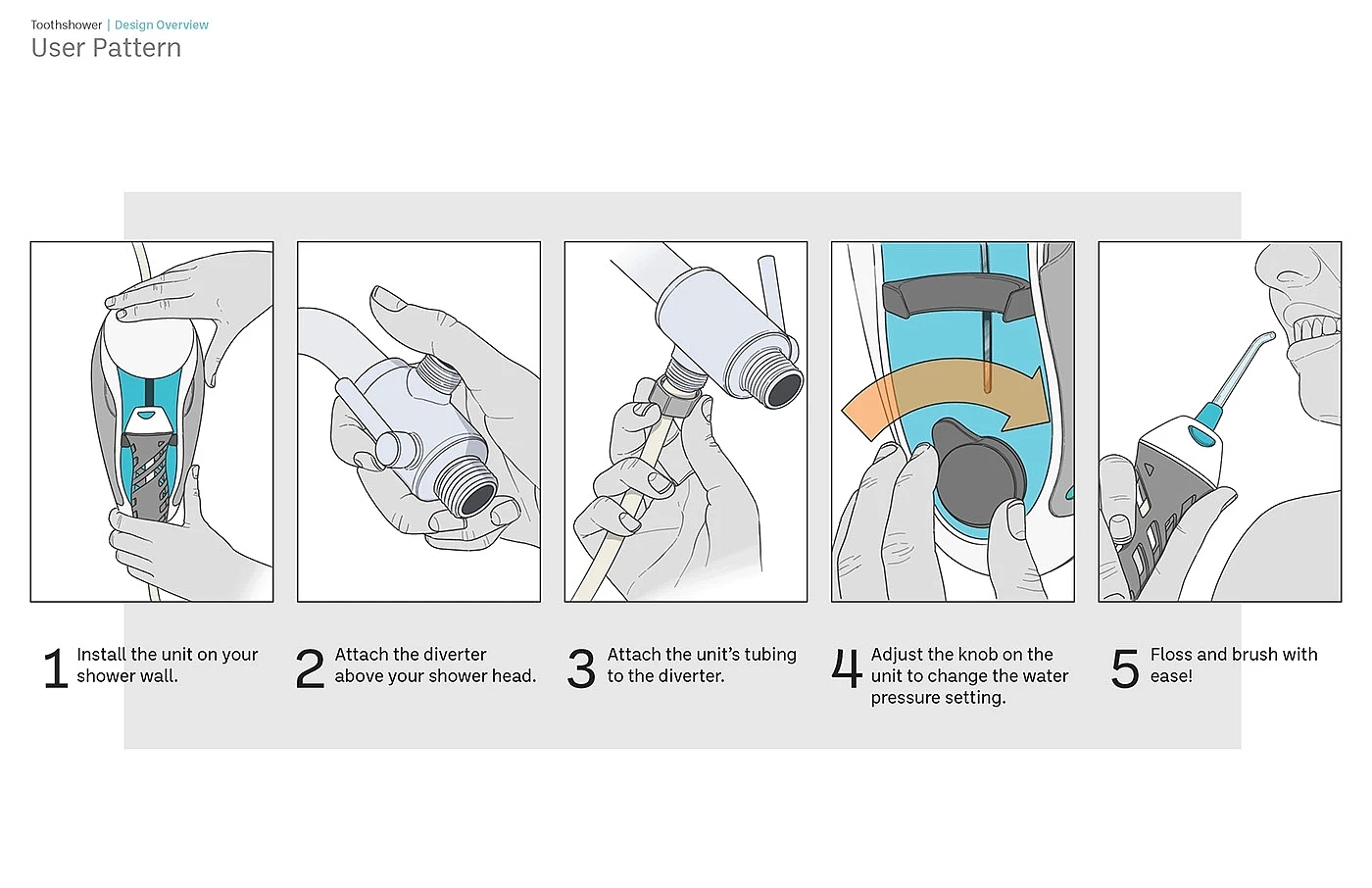 Toothshower | Design Overview
User Pattern

1 Install the unit on your shower wall.

2 Attach the diverter above your shower head.

3 Attach the unit's tubing to the diverter.

4 Adjust the knob on the unit to change the water pressure setting.

5 Floss and brush with ease!