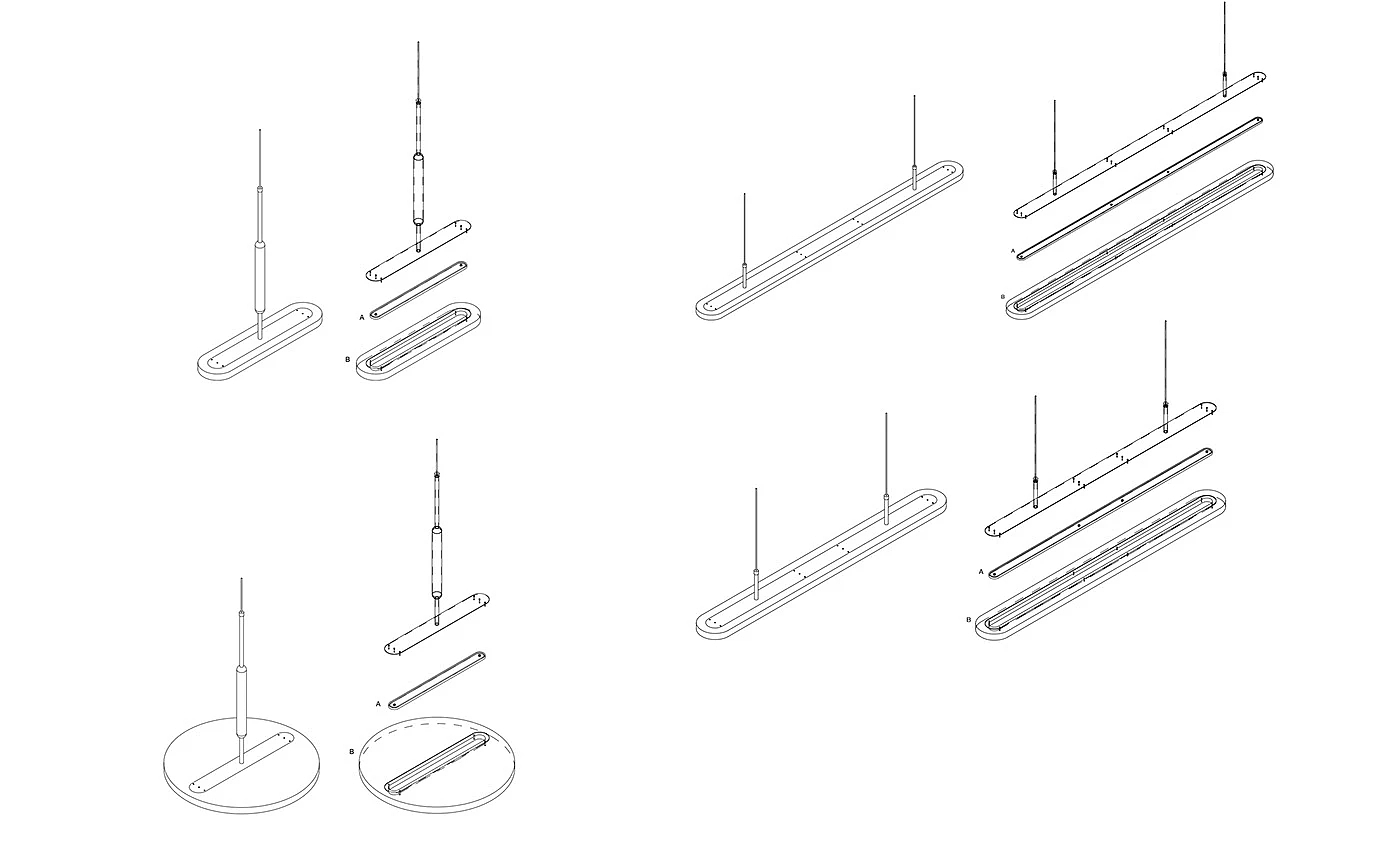 A
B
A
B
A
B
A
B