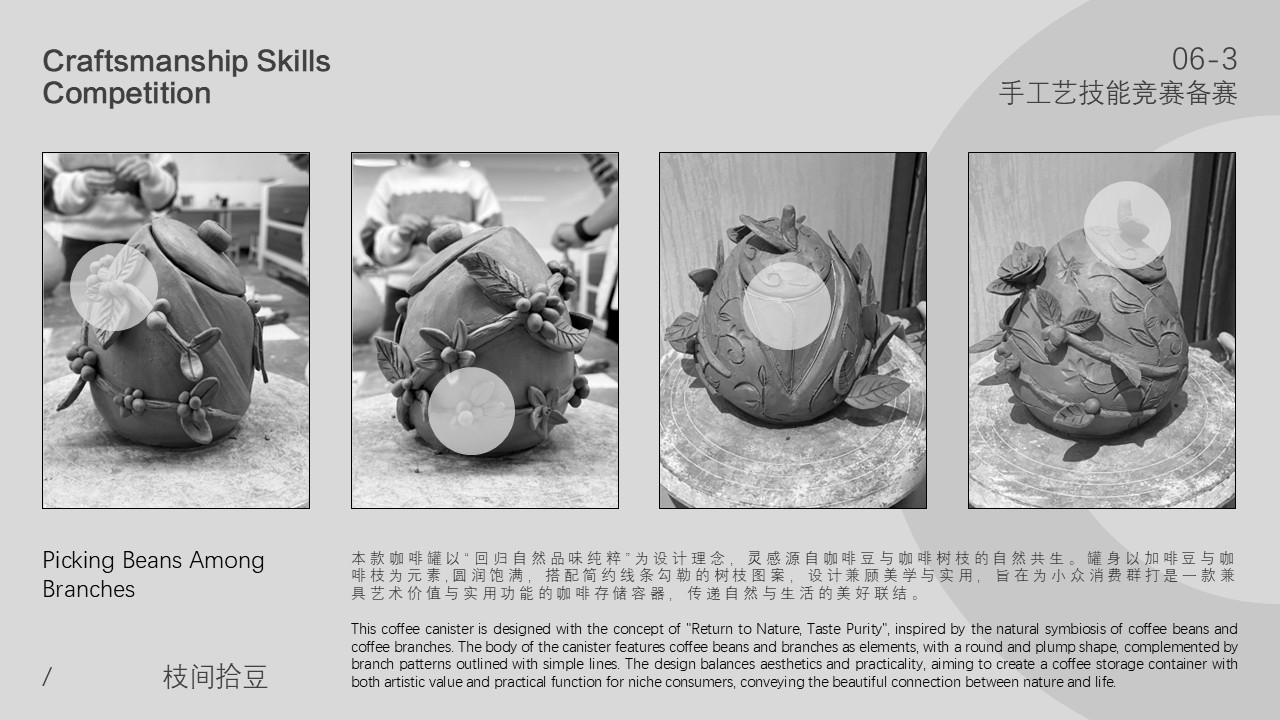 Craftsmanship Skills Competition

06-3
手工艺技能竞赛备赛

Picking Beans Among Branches

/ 枝间拾豆

本款咖啡罐以“回归自然品味纯粹”为设计理念，灵感源自咖啡豆与咖啡树枝的自然共生。罐身以加啡豆与咖啡枝为元素，圆润饱满，搭配简约线条勾勒的树枝图案，设计兼顾美学与实用，旨在为小众消费群打是一款兼具艺术价值与实用功能的咖啡存储容器，传递自然与生活的美好联结。

This coffee canister is designed with the concept of "Return to Nature, Taste Purity", inspired by the natural symbiosis of coffee beans and coffee branches. The body of the canister features coffee beans and branches as elements, with a round and plump shape, complemented by branch patterns outlined with simple lines. The design balances aesthetics and practicality, aiming to create a coffee storage container with both artistic value and practical function for niche consumers, conveying the beautiful connection between nature and life.