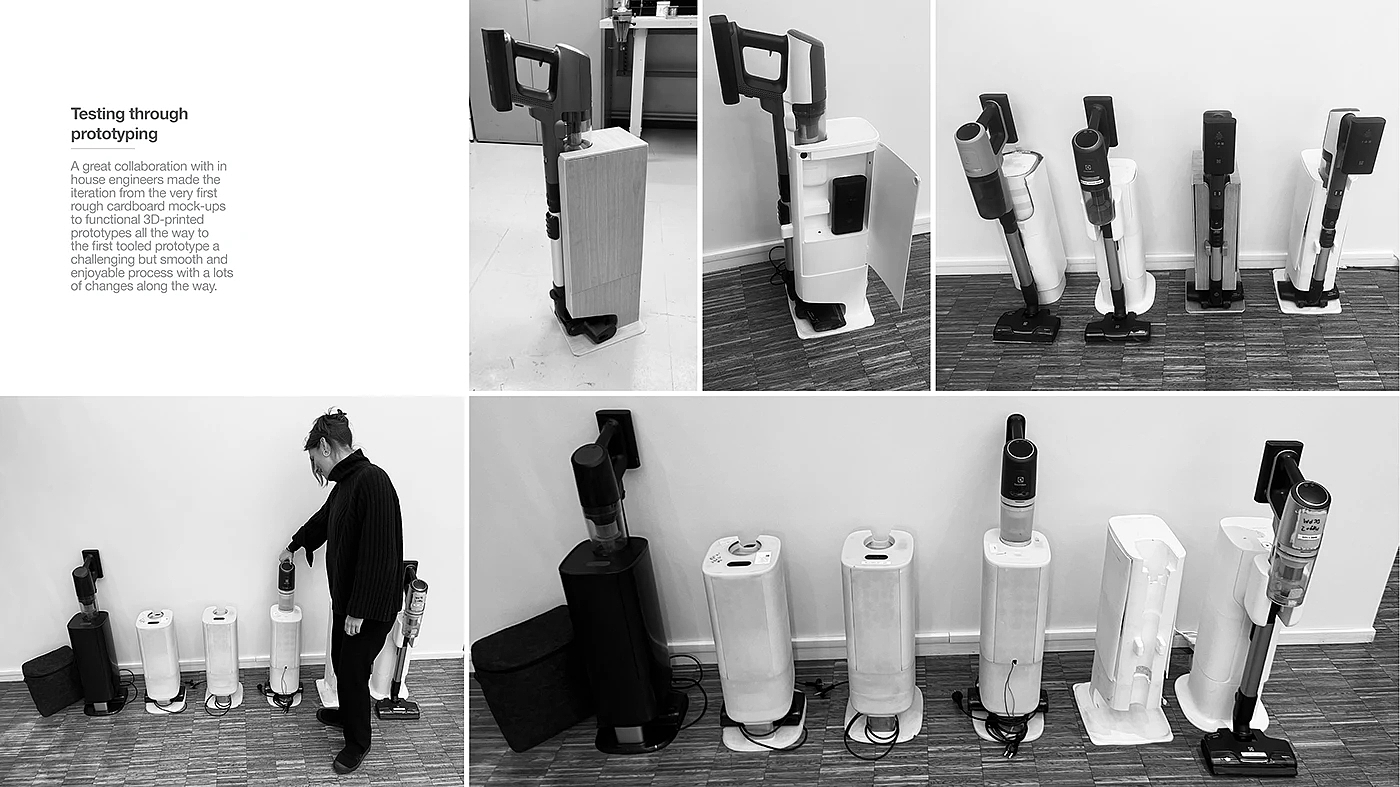 Testing through prototyping

A great collaboration with in house engineers made the iteration from the very first rough cardboard mock-ups to functional 3D-printed prototypes all the way to the first tooled prototype a challenging but smooth and enjoyable process with a lots of changes along the way.