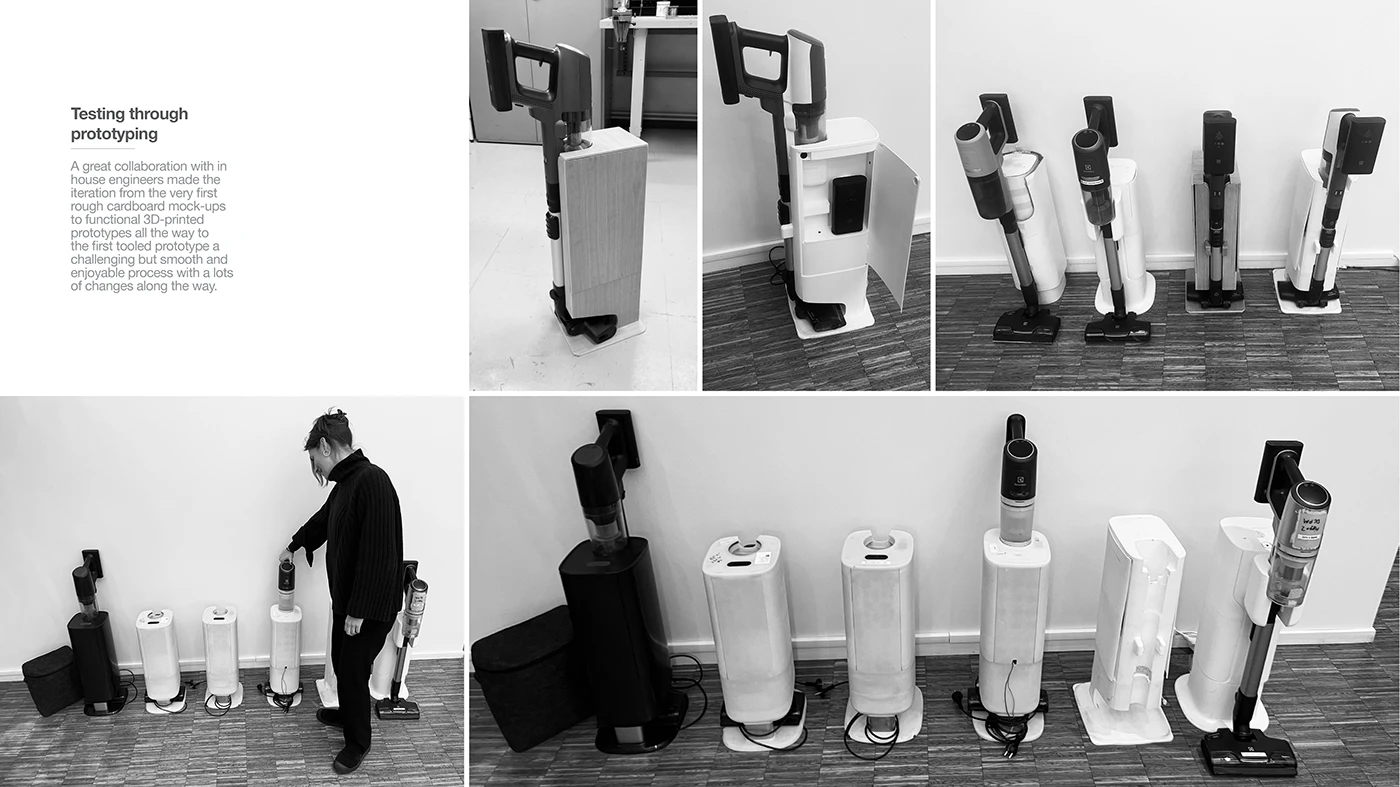 Testing through prototyping

A great collaboration with in house engineers made the iteration from the very first rough cardboard mock-ups to functional 3D-printed prototypes all the way to the first tooled prototype a challenging but smooth and enjoyable process with a lots of changes along the way.