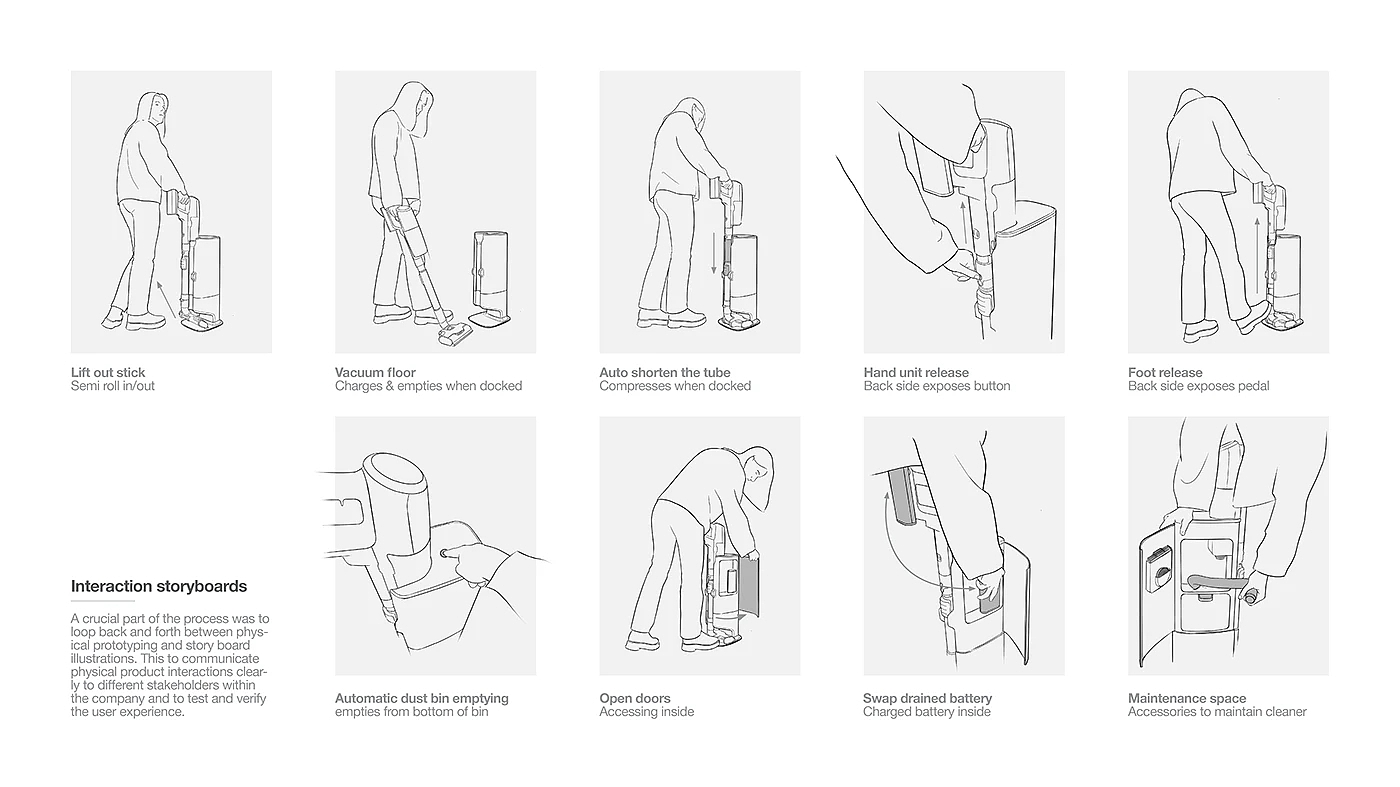 Lift out stick
Semi roll in/out

Vacuum floor
Charges & empties when docked

Auto shorten the tube
Compresses when docked

Hand unit release
Back side exposes button

Foot release
Back side exposes pedal

Interaction storyboards

A crucial part of the process was to loop back and forth between physical prototyping and story board illustrations. This to communicate physical product interactions clearly to different stakeholders within the company and to test and verify the user experience.

Automatic dust bin emptying
empties from bottom of bin

Open doors
Accessing inside

Swap drained battery
Charged battery inside

Maintenance space
Accessories to maintain cleaner