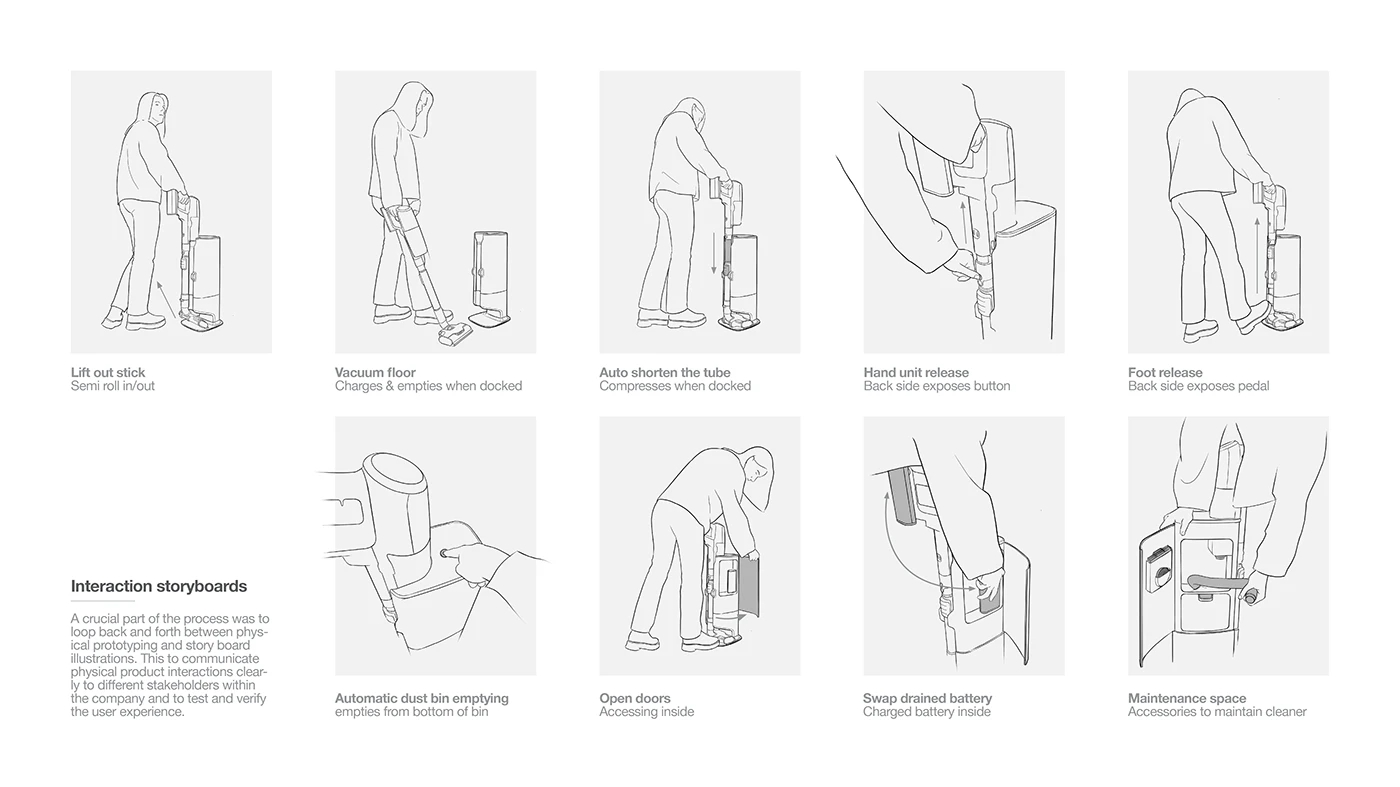 Lift out stick
Semi roll in/out

Vacuum floor
Charges & empties when docked

Auto shorten the tube
Compresses when docked

Hand unit release
Back side exposes button

Foot release
Back side exposes pedal

Interaction storyboards

A crucial part of the process was to loop back and forth between physical prototyping and story board illustrations. This to communicate physical product interactions clearly to different stakeholders within the company and to test and verify the user experience.

Automatic dust bin emptying
empties from bottom of bin

Open doors
Accessing inside

Swap drained battery
Charged battery inside

Maintenance space
Accessories to maintain cleaner