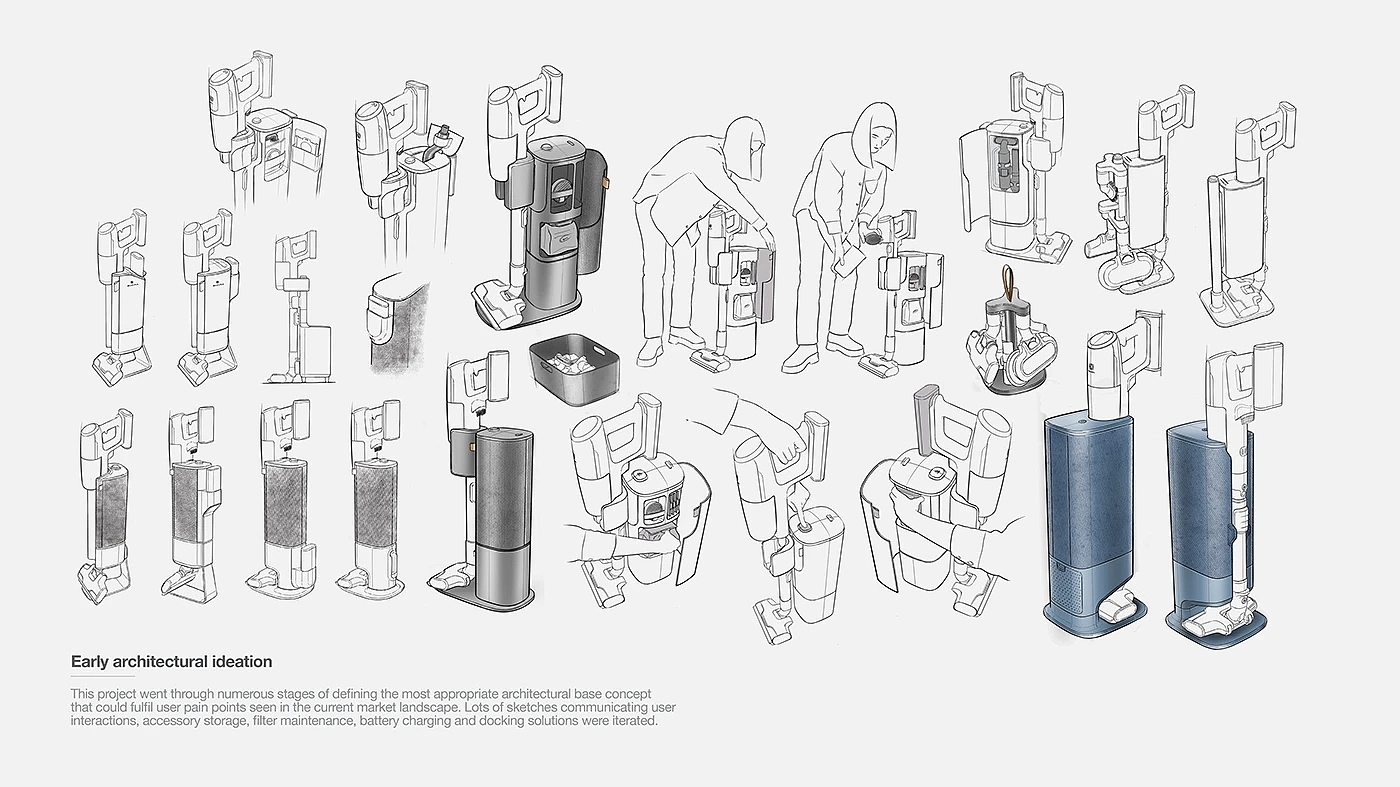 Early architectural ideation

This project went through numerous stages of defining the most appropriate architectural base concept that could fulfil user pain points seen in the current market landscape. Lots of sketches communicating user interactions, accessory storage, filter maintenance, battery charging and docking solutions were iterated.