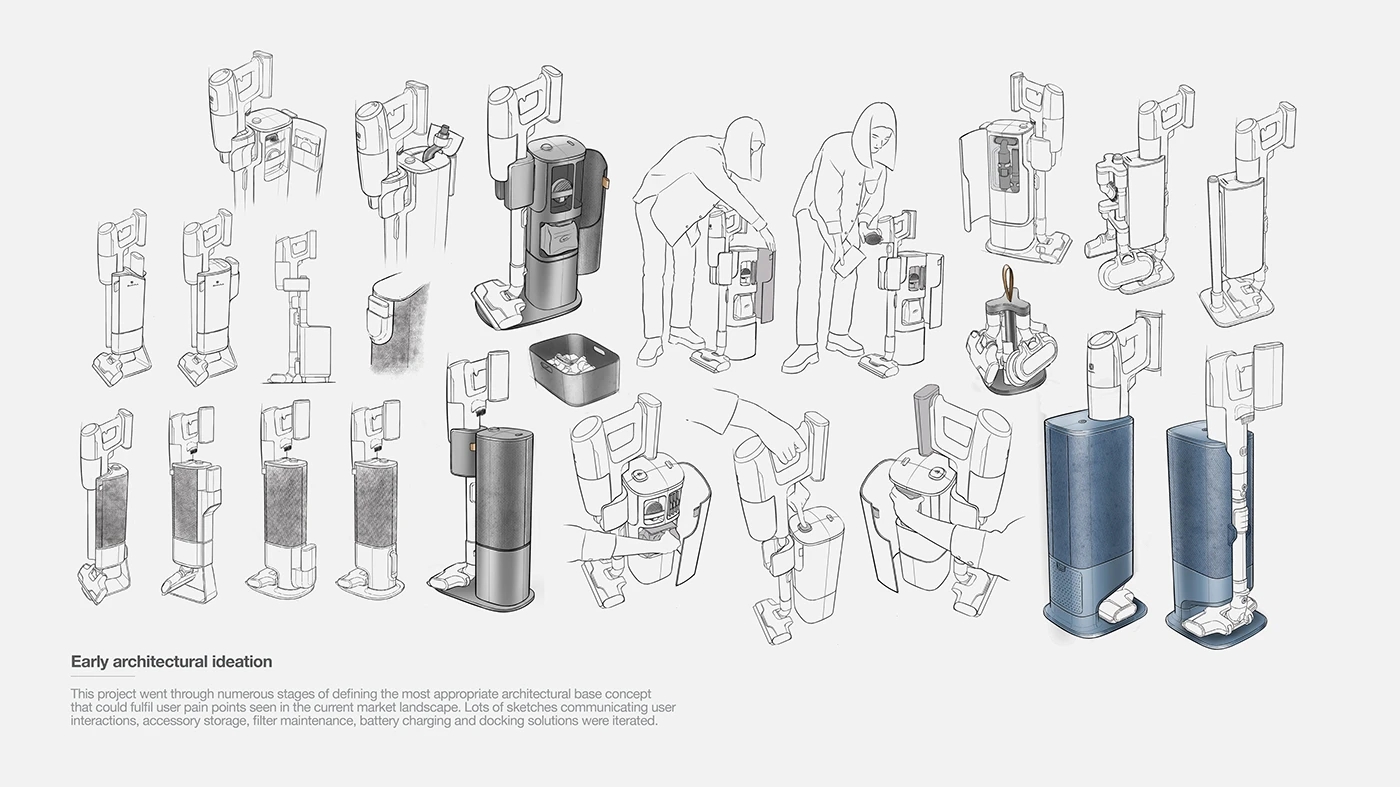 Early architectural ideation

This project went through numerous stages of defining the most appropriate architectural base concept that could fulfil user pain points seen in the current market landscape. Lots of sketches communicating user interactions, accessory storage, filter maintenance, battery charging and docking solutions were iterated.