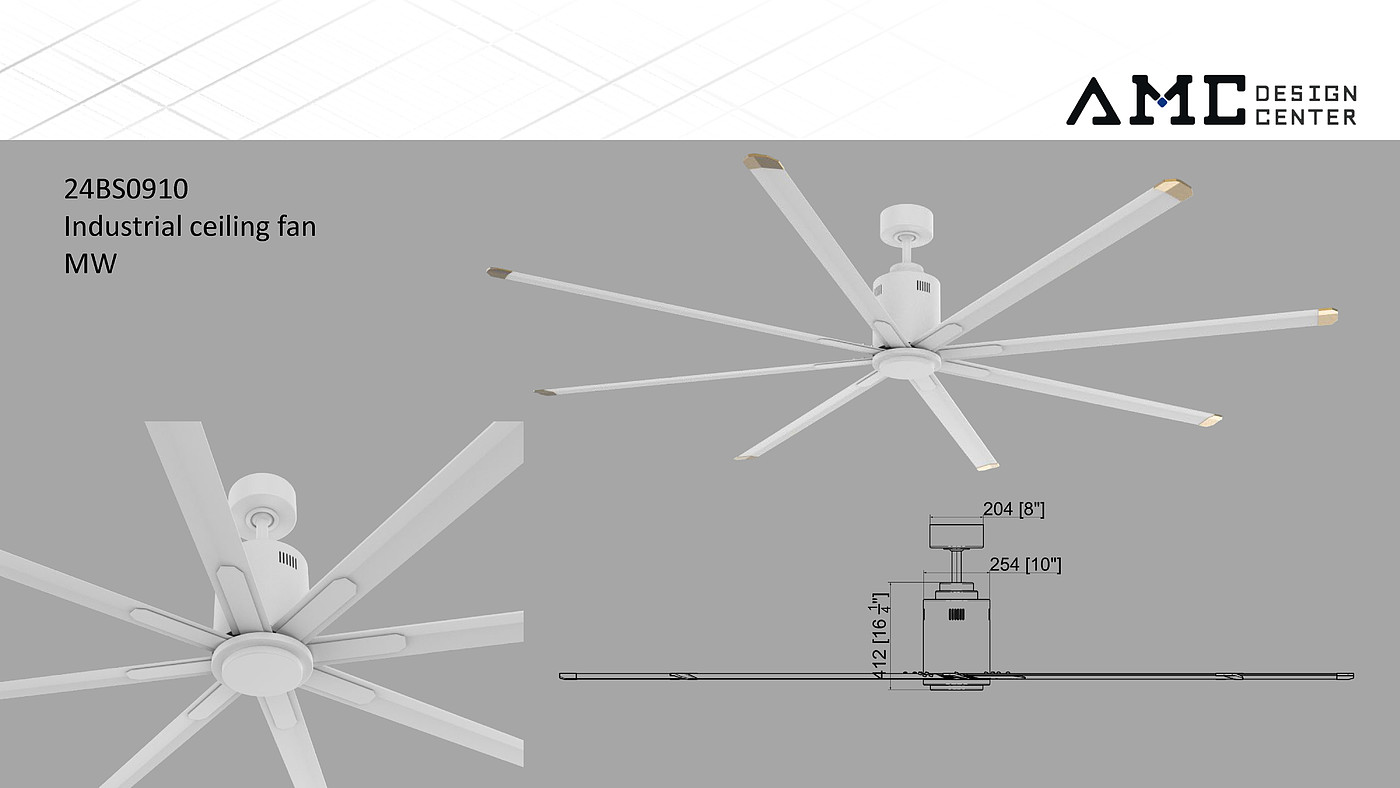 AMC DESIGN CENTER

24BS0910
Industrial ceiling fan
MW

204 [8"]
254 [10"]
412 [16 $\frac{1}{4}$"]