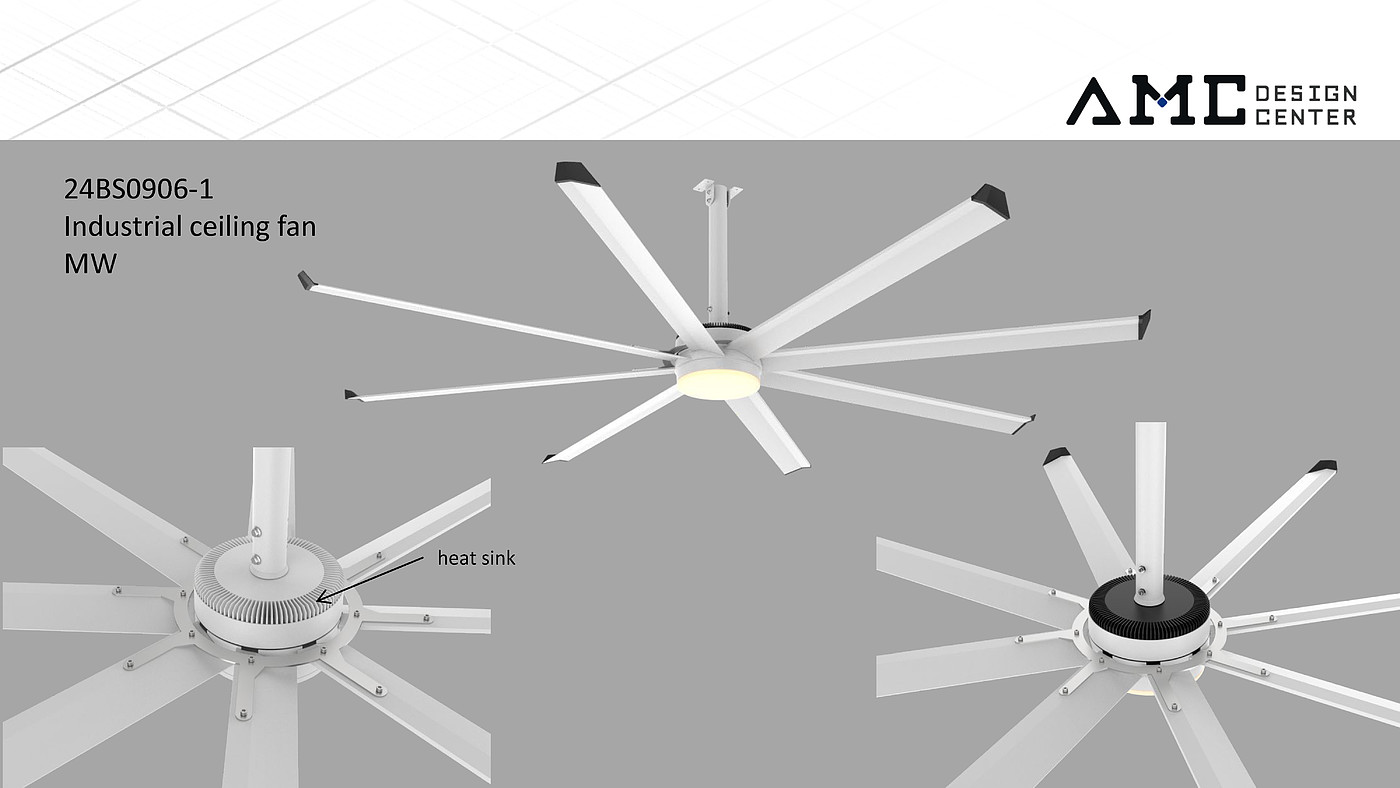 AMC DESIGN CENTER

24BS0906-1
Industrial ceiling fan
MW

heat sink