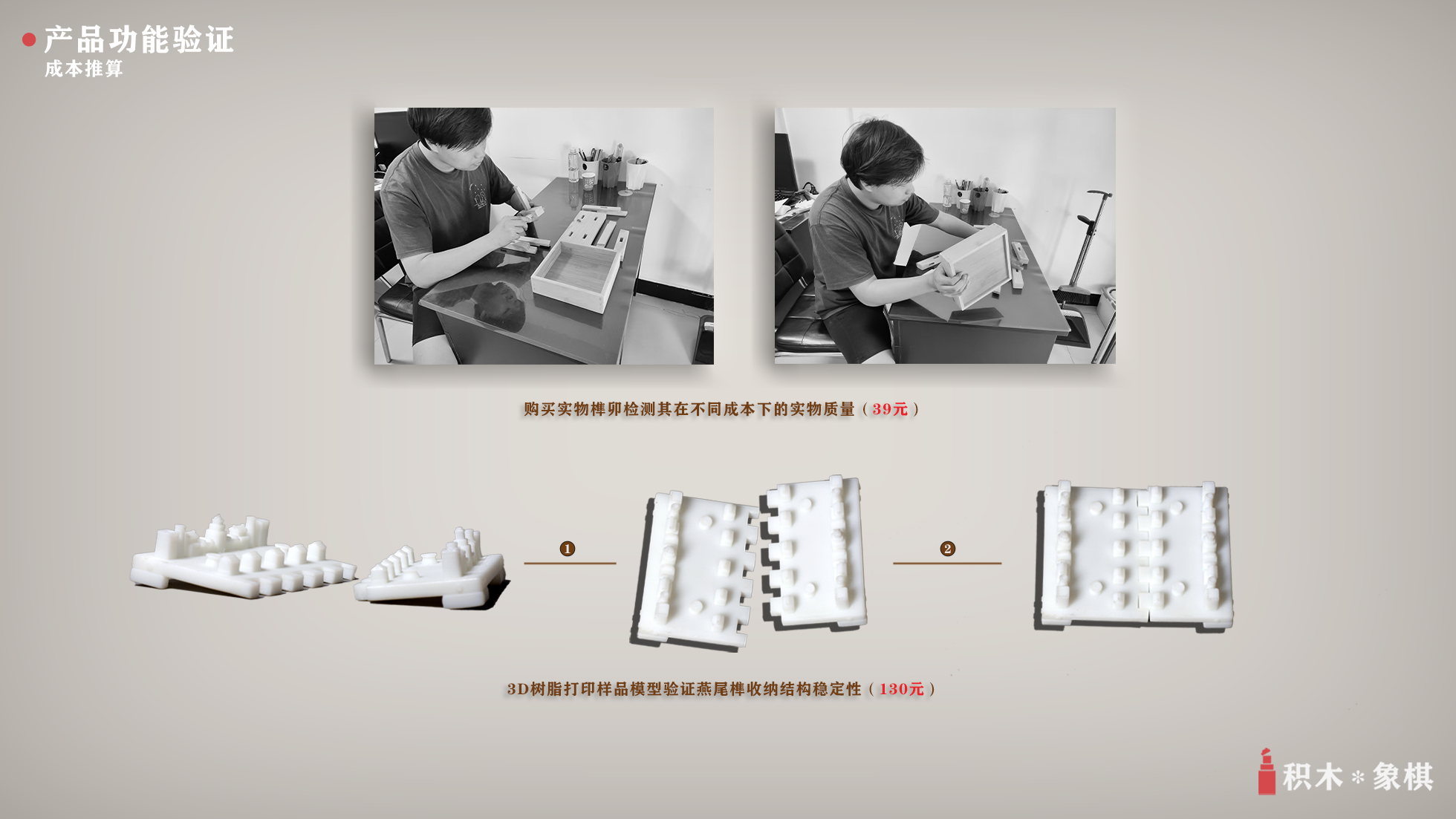 产品功能验证
成本推算

购买实物榫卯检测其在不同成本下的实物质量（39元）

❶

❷

3D树脂打印样品模型验证燕尾榫收纳结构稳定性（130元）

积木 * 象棋