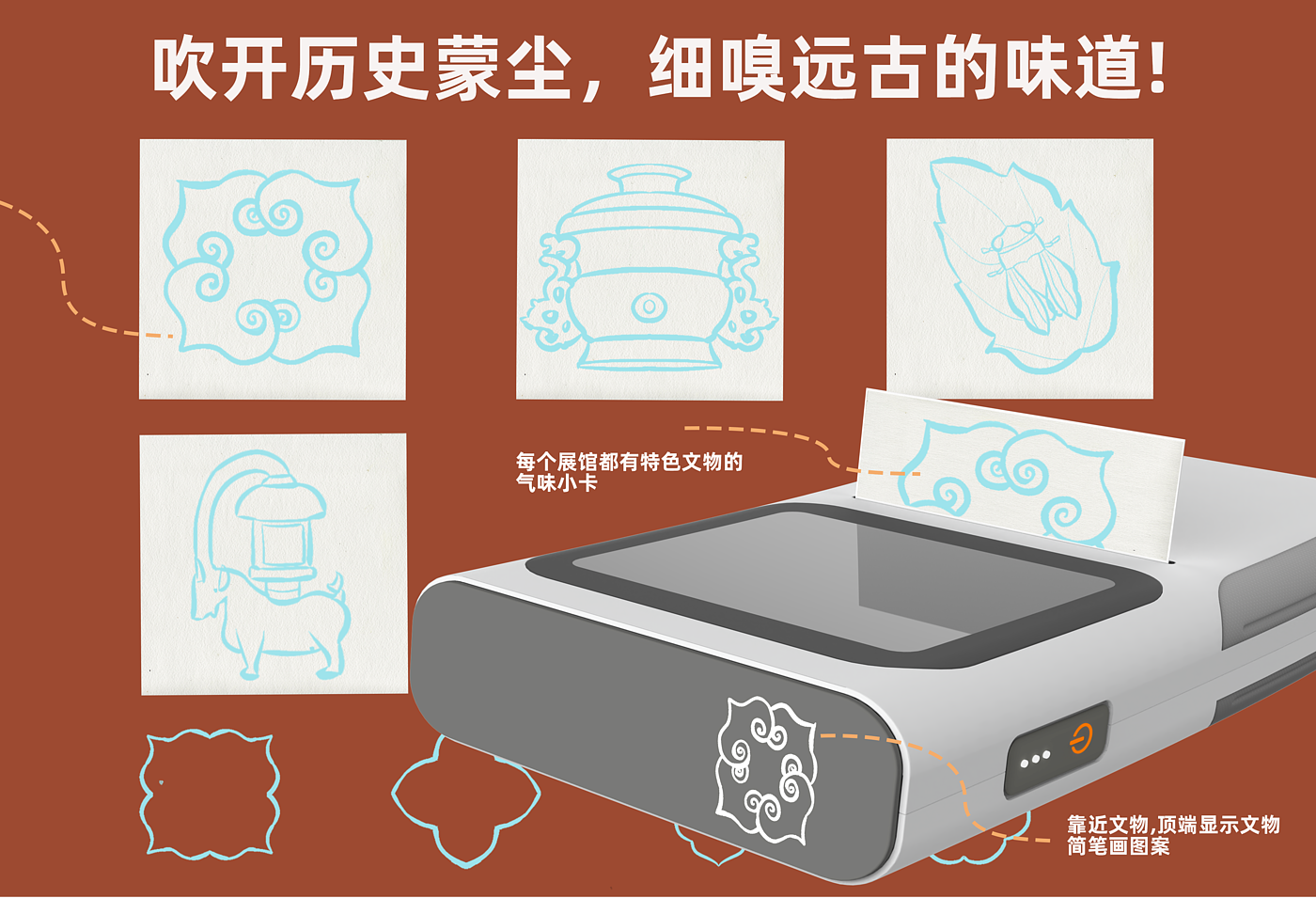 吹开历史蒙尘，细嗅远古的味道！

每个展馆都有特色文物的气味小卡

靠近文物,顶端显示文物简笔画图案