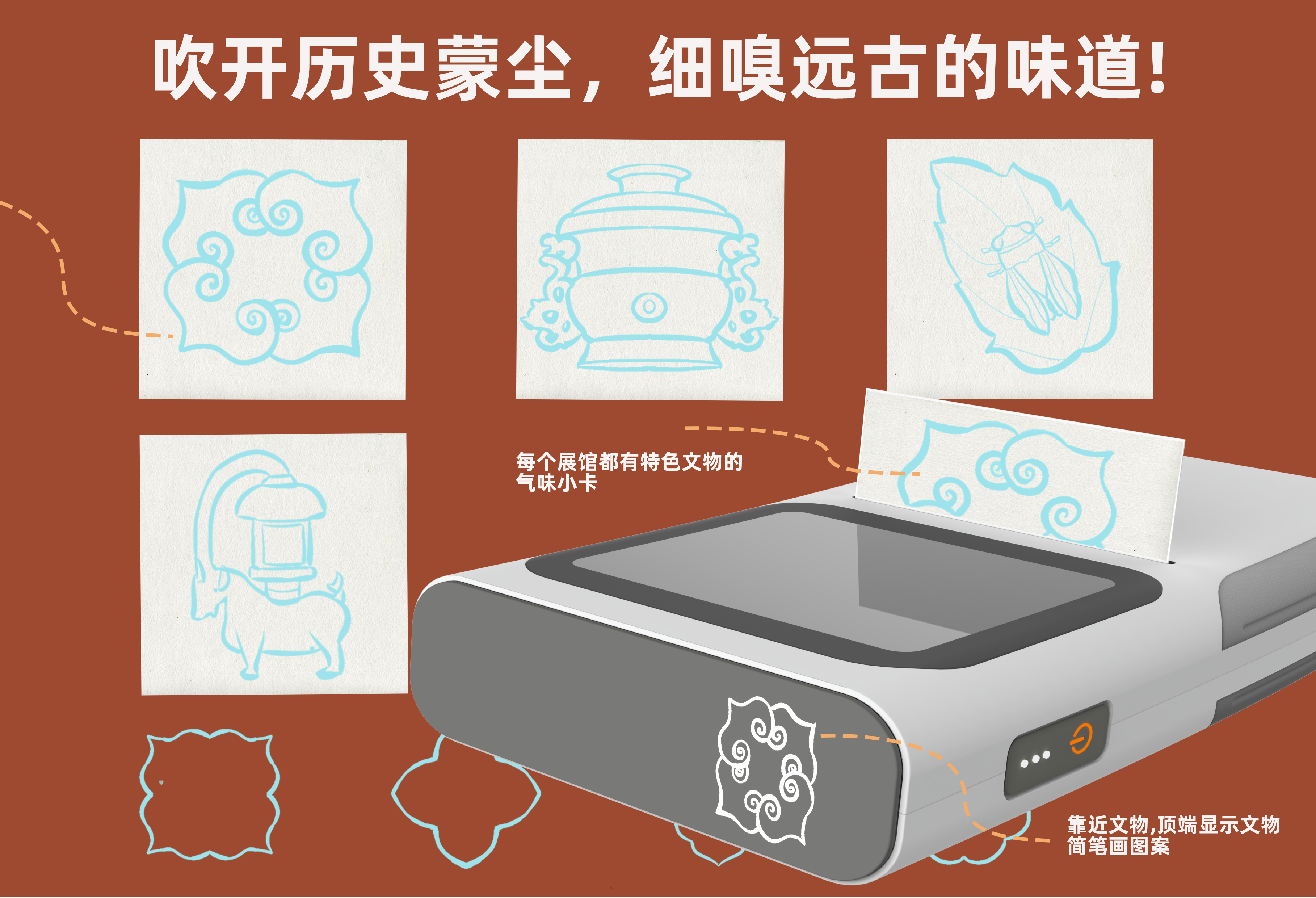 吹开历史蒙尘，细嗅远古的味道！

每个展馆都有特色文物的气味小卡

靠近文物,顶端显示文物简笔画图案