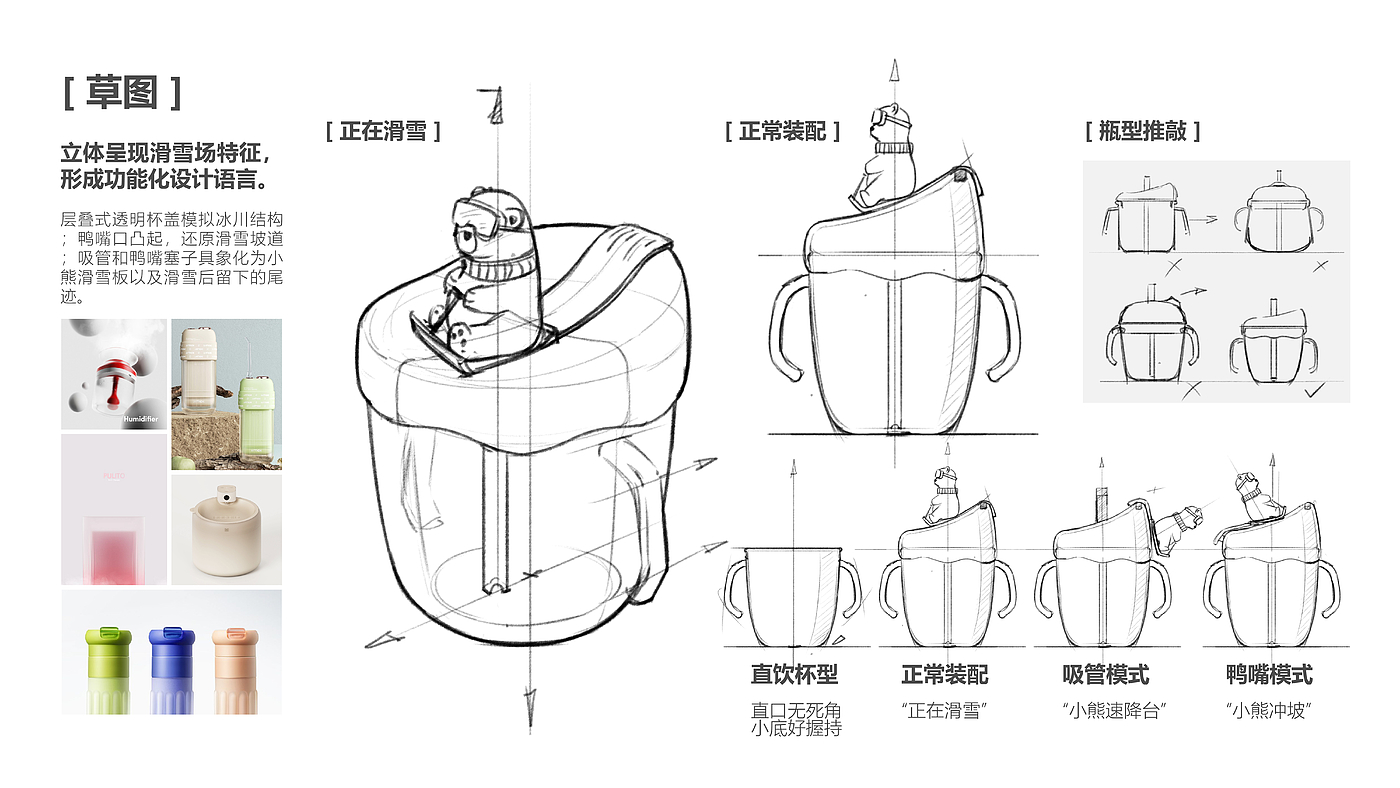 [ 草图 ]

立体呈现滑雪场特征，形成功能化设计语言。

层叠式透明杯盖模拟冰川结构；鸭嘴口凸起，还原滑雪坡道；吸管和鸭嘴塞子具象化为小熊滑雪板以及滑雪后留下的尾迹。

Humidifier

[ 正在滑雪 ]

[ 正常装配 ]

[ 瓶型推敲 ]

直饮杯型
直口无死角
小底好握持

正常装配
“正在滑雪”

吸管模式
“小熊速降台”

鸭嘴模式
“小熊冲坡”