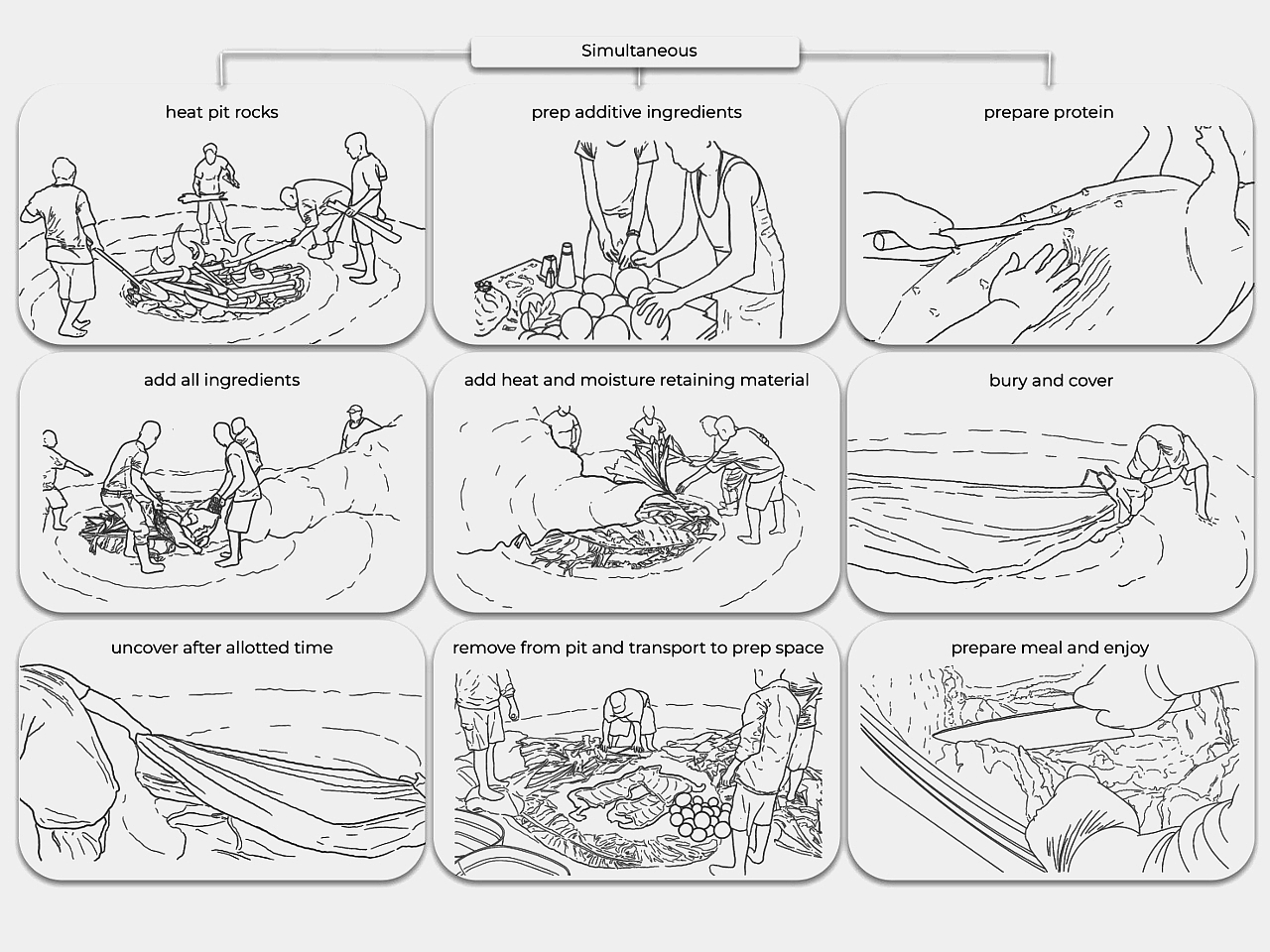 Simultaneous

heat pit rocks

prep additive ingredients

prepare protein

add all ingredients

add heat and moisture retaining material

bury and cover

uncover after allotted time

remove from pit and transport to prep space

prepare meal and enjoy