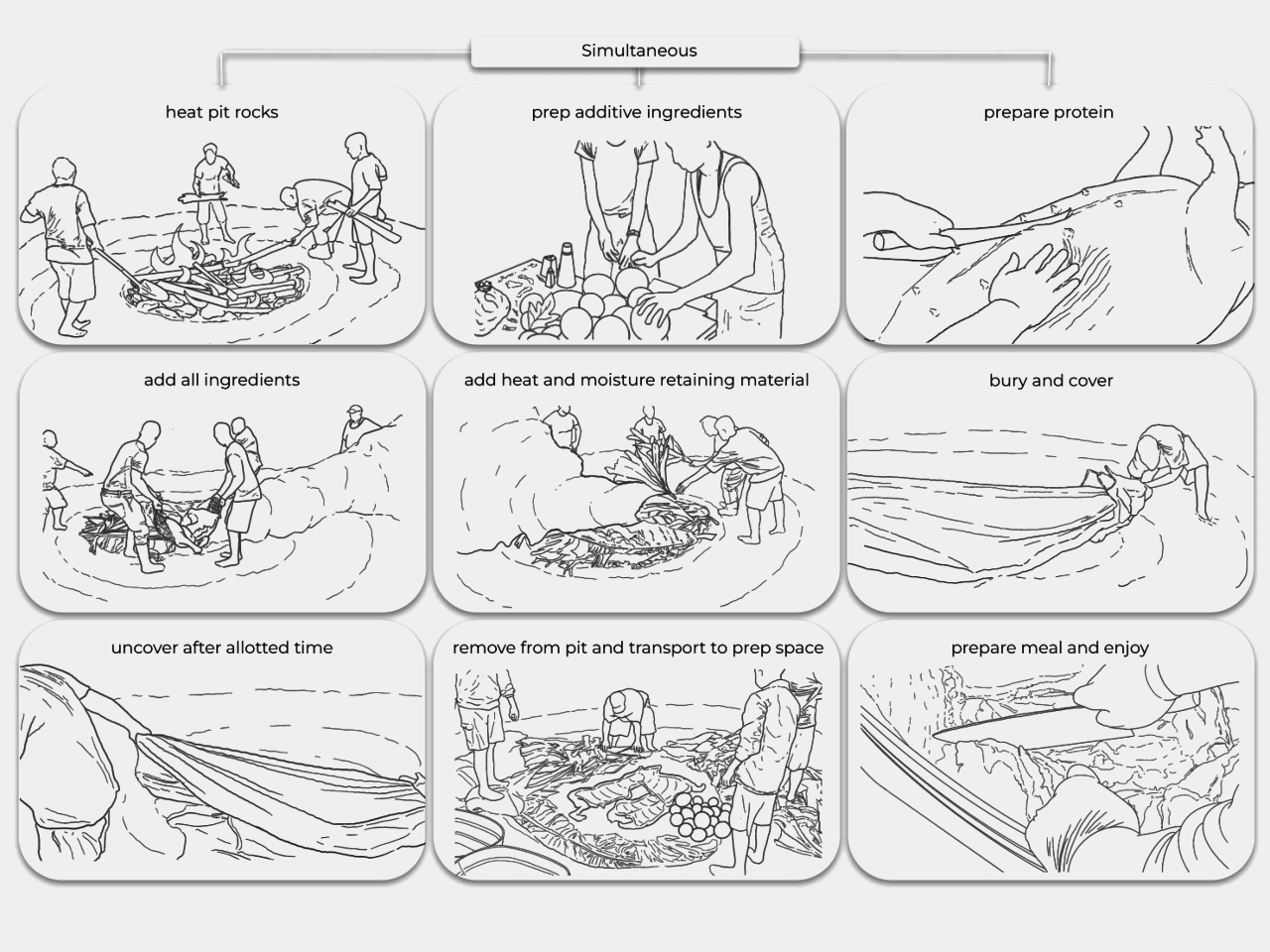 Simultaneous

heat pit rocks

prep additive ingredients

prepare protein

add all ingredients

add heat and moisture retaining material

bury and cover

uncover after allotted time

remove from pit and transport to prep space

prepare meal and enjoy