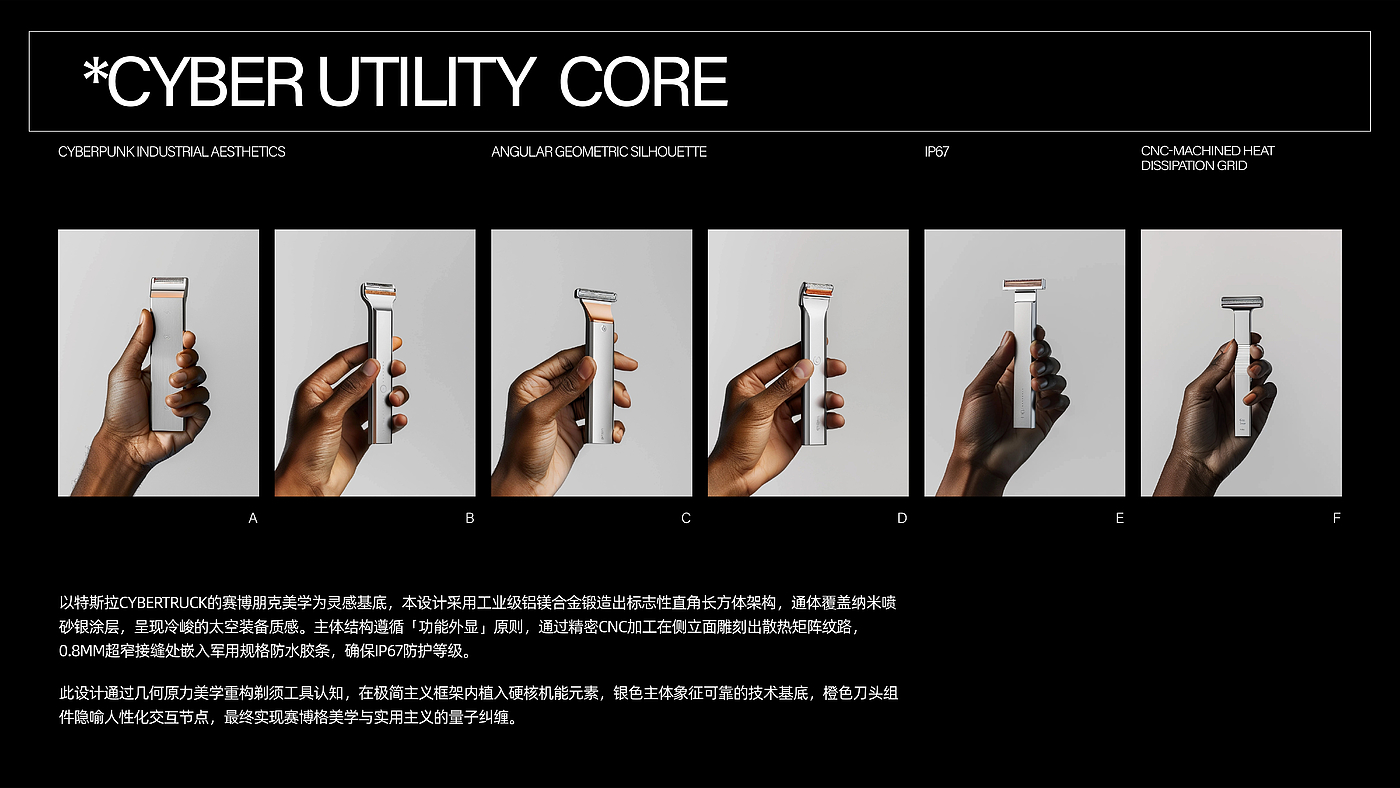 *CYBER UTILITY CORE

CYBERPUNK INDUSTRIAL AESTHETICS

ANGULAR GEOMETRIC SILHOUETTE

IP67

CNC-MACHINED HEAT DISSIPATION GRID

A

B

C

D

E

F

以特斯拉CYBERTRUCK的赛博朋克美学为灵感基底，本设计采用工业级铝镁合金锻造出标志性直角长方体架构，通体覆盖纳米喷砂银涂层，呈现冷峻的太空装备质感。主体结构遵循「功能外显」原则，通过精密CNC加工在侧立面雕刻出散热矩阵纹路，0.8MM超窄接缝处嵌入军用规格防水胶条，确保IP67防护等级。

此设计通过几何原力美学重构剃须工具认知，在极简主义框架内植入硬核机能元素，银色主体象征可靠的技术基底，橙色刀头组件隐喻人性化交互节点，最终实现赛博格美学与实用主义的量子纠缠。