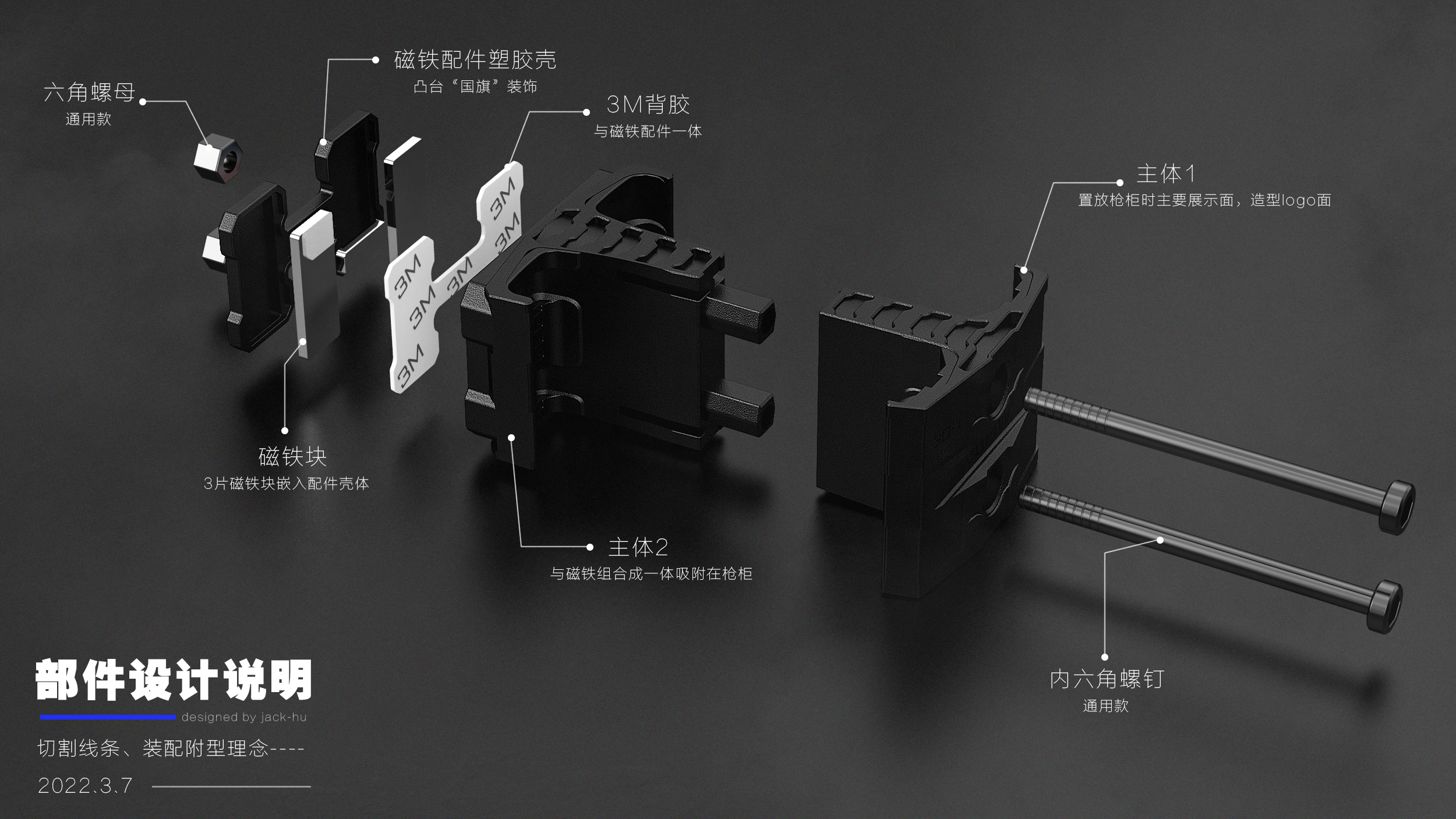 六角螺母
通用款

磁铁配件塑胶壳
凸台“国旗”装饰

3M背胶
与磁铁配件一体

3M 3M 3M 3M 3M 3M

主体1
置放枪柜时主要展示面，造型logo面

磁铁块
3片磁铁块嵌入配件壳体

主体2
与磁铁组合成一体吸附在枪柜

内六角螺钉
通用款

部件设计说明
designed by jack-hu
切割线条、装配附型理念----
2022.3.7