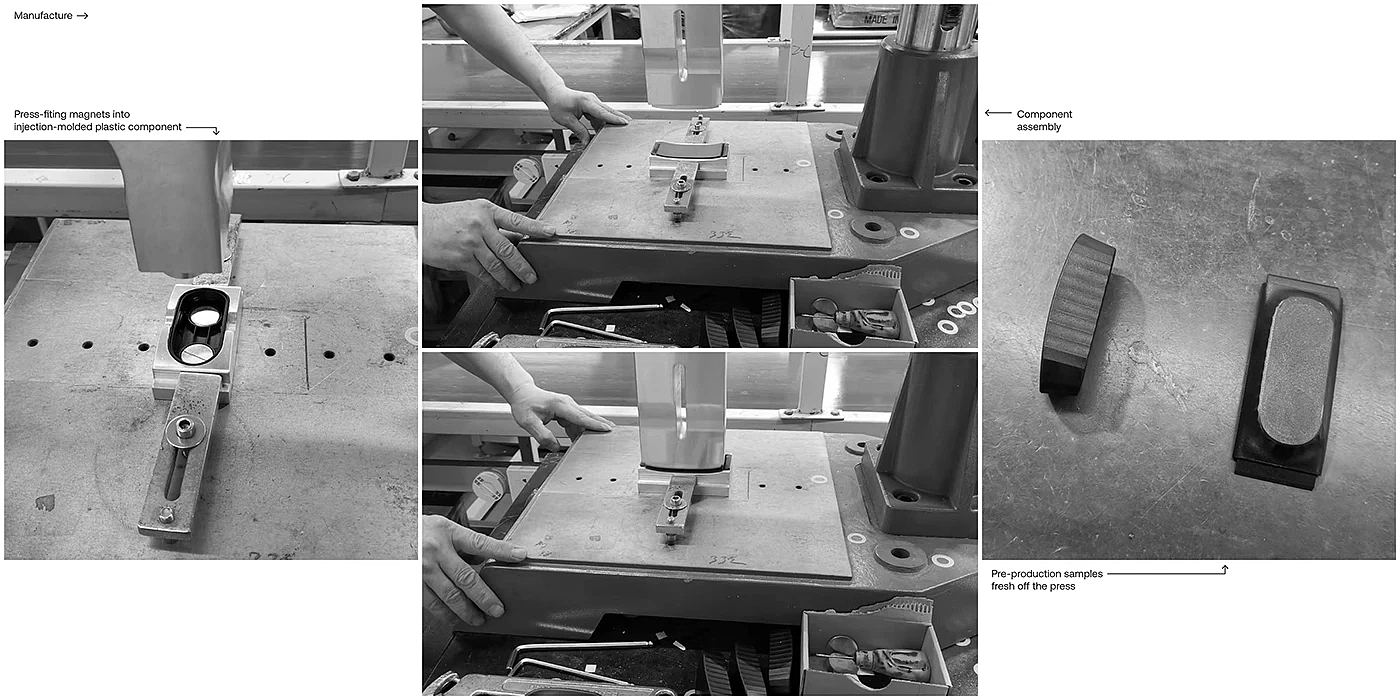 Manufacture →

Press-fiting magnets into injection-molded plastic component

Component assembly

Pre-production samples fresh off the press