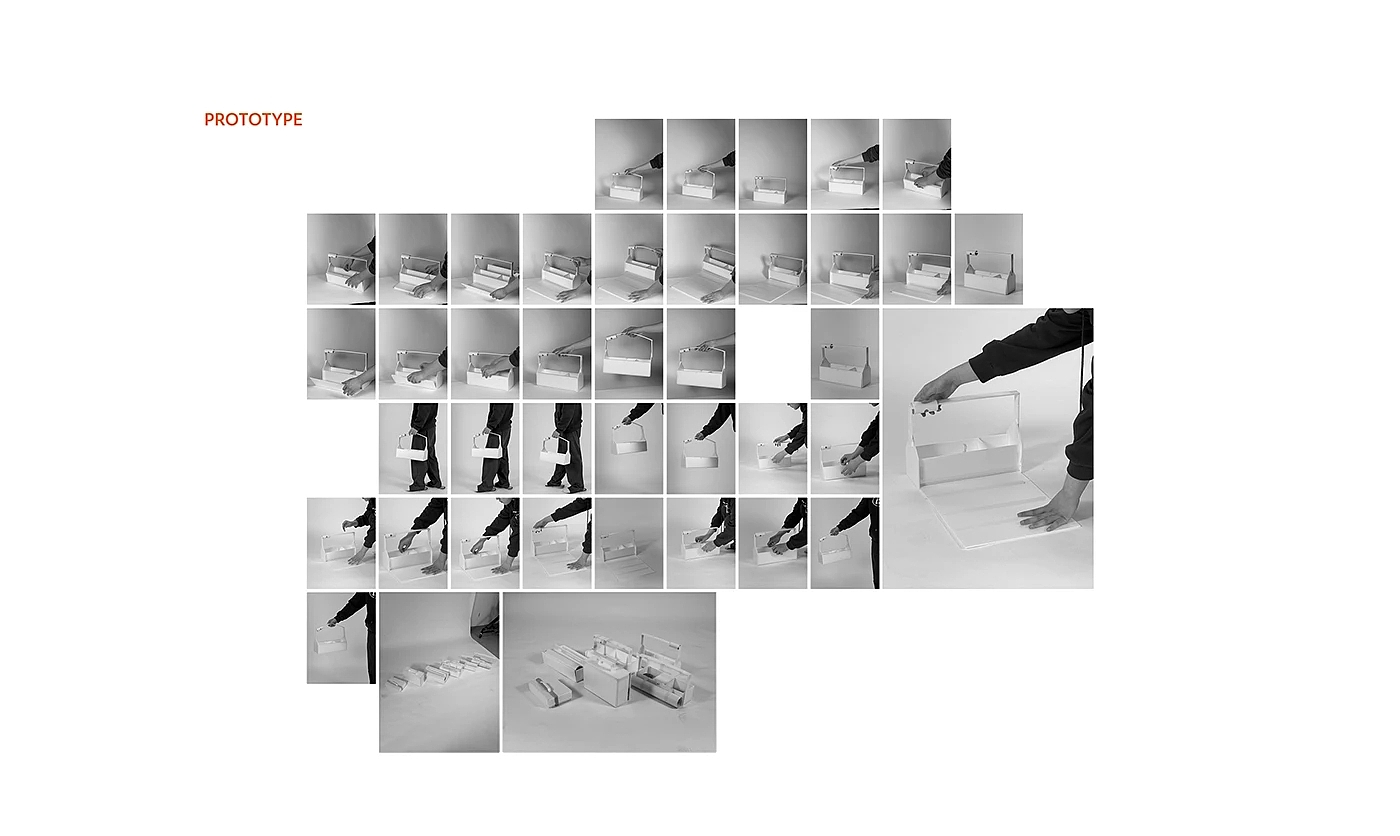 PROTOTYPE