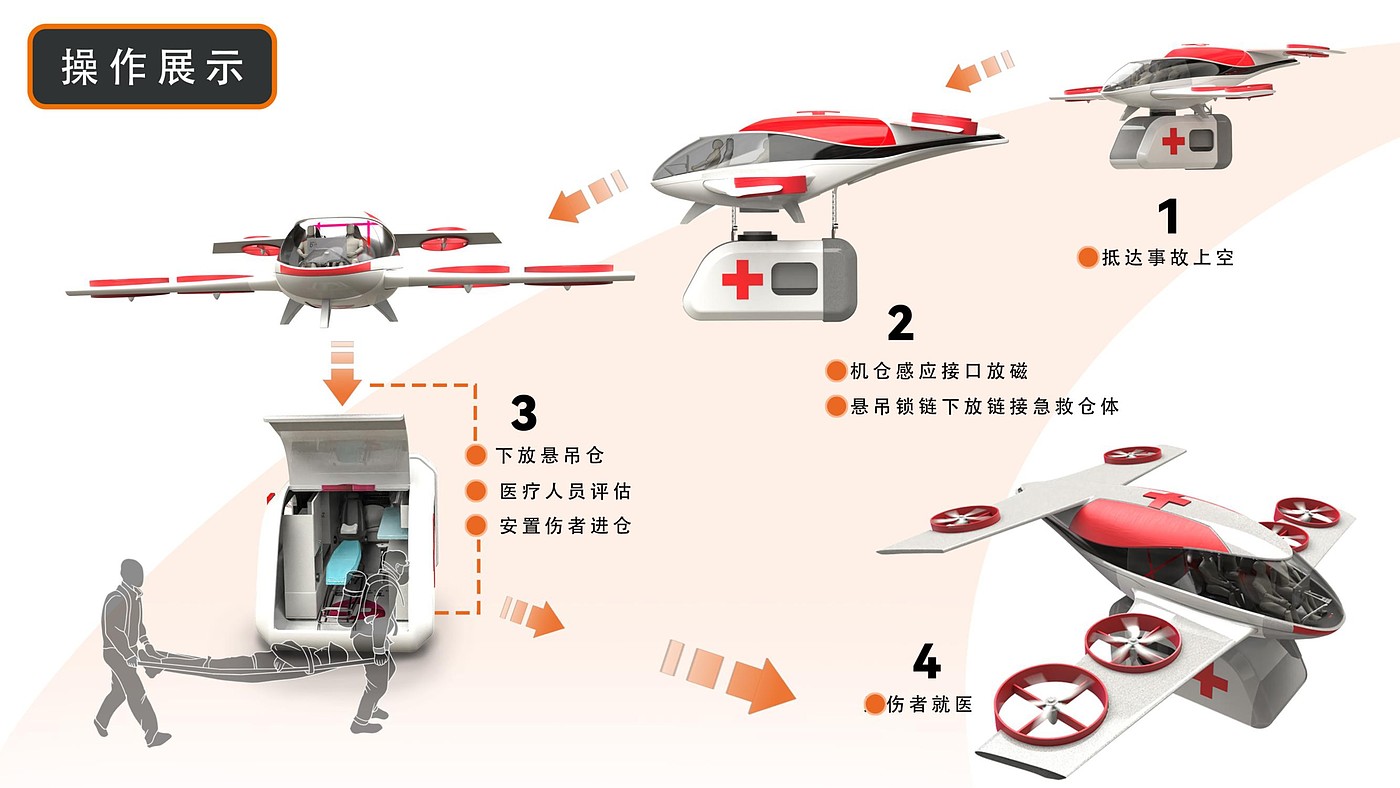 操作展示

1
抵达事故上空

2
机仓感应接口放磁
悬吊锁链下放链接急救仓体

3
下放悬吊仓
医疗人员评估
安置伤者进仓

4
伤者就医