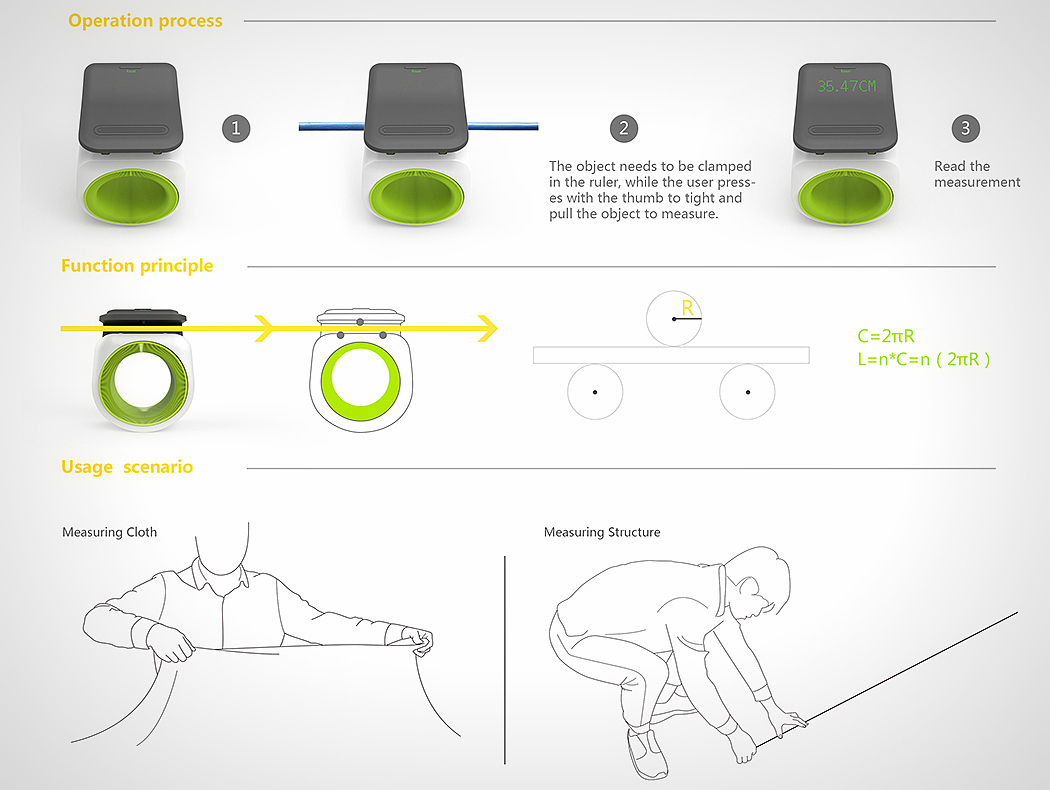 Operation process

1

2

The object needs to be clamped in the ruler, while the user presses with the thumb to tight and pull the object to measure.

35.47CM

3

Read the measurement

Function principle

R

$C=2\pi R$
$L=n*C=n(2\pi R)$

Usage scenario

Measuring Cloth

Measuring Structure