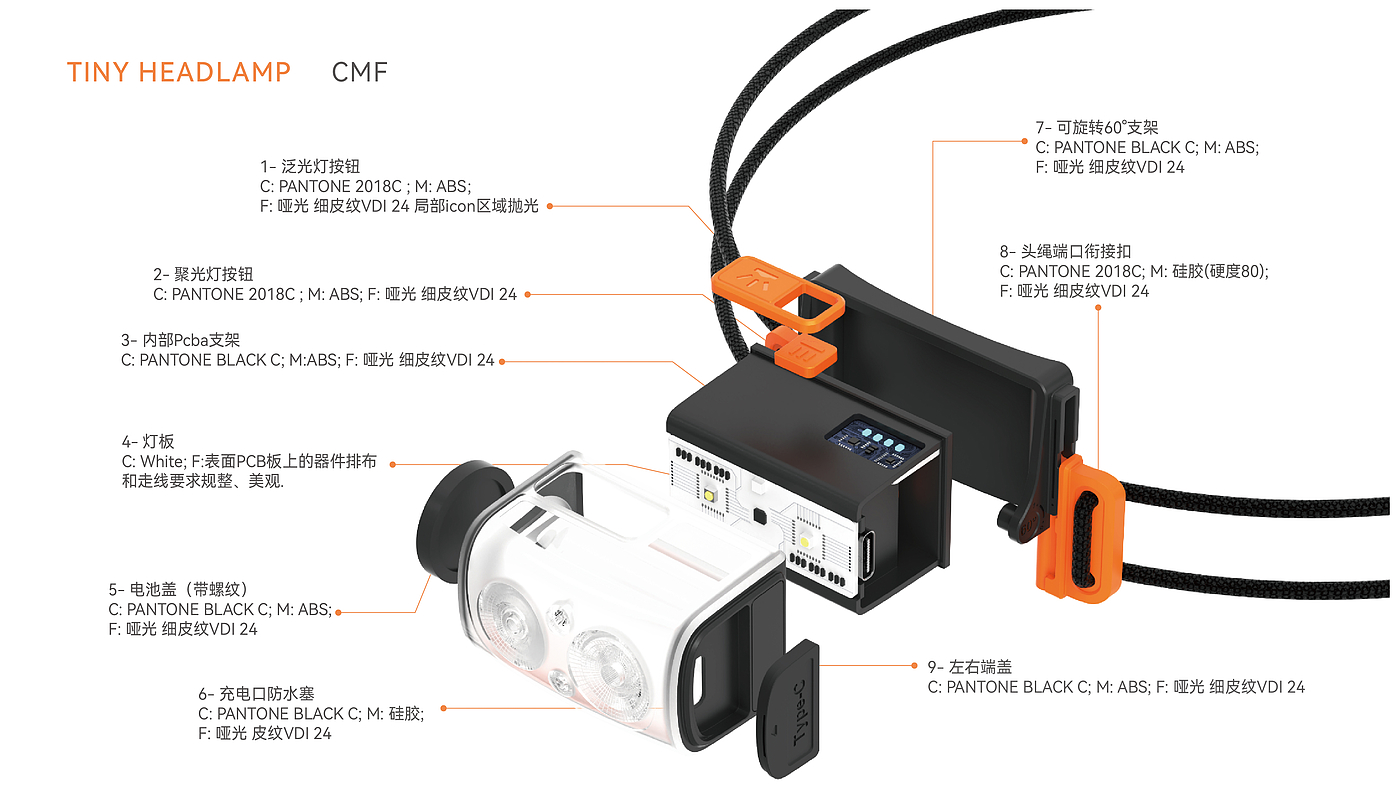 TINY HEADLAMP CMF

1- 泛光灯按钮
C: PANTONE 2018C ; M: ABS;
F: 哑光 细皮纹VDI 24 局部icon区域抛光

2- 聚光灯按钮
C: PANTONE 2018C ; M: ABS; F: 哑光 细皮纹VDI 24

3- 内部Pcba支架
C: PANTONE BLACK C; M:ABS; F: 哑光 细皮纹VDI 24

4- 灯板
C: White; F:表面PCB板上的器件排布和走线要求规整、美观.

5- 电池盖（带螺纹）
C: PANTONE BLACK C; M: ABS;
F: 哑光 细皮纹VDI 24

6- 充电口防水塞
C: PANTONE BLACK C; M: 硅胶;
F: 哑光 皮纹VDI 24

7- 可旋转60°支架
C: PANTONE BLACK C; M: ABS;
F: 哑光 细皮纹VDI 24

8- 头绳端口衔接扣
C: PANTONE 2018C; M: 硅胶(硬度80);
F: 哑光 细皮纹VDI 24

9- 左右端盖
C: PANTONE BLACK C; M: ABS; F: 哑光 细皮纹VDI 24

Type-C