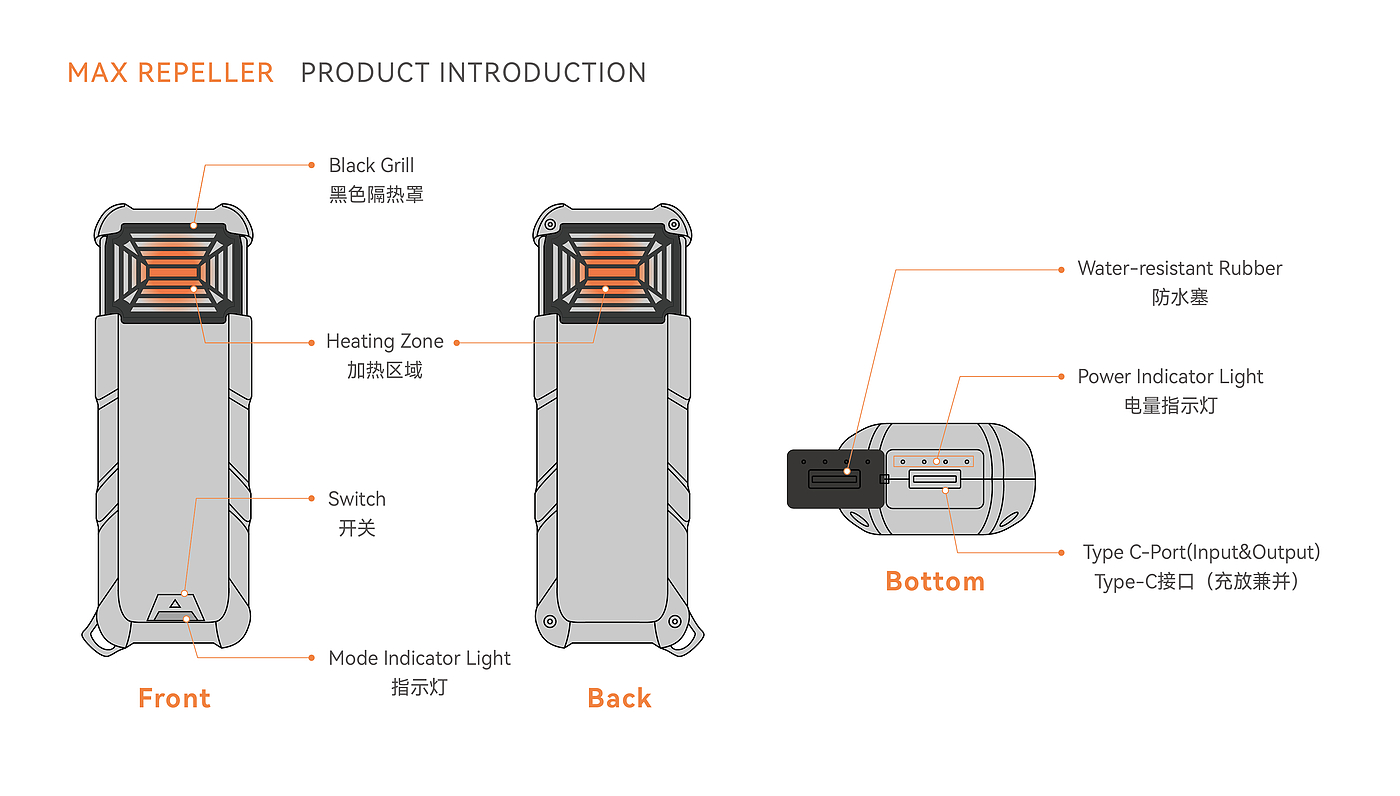 MAX REPELLER PRODUCT INTRODUCTION

Black Grill
黑色隔热罩

Heating Zone
加热区域

Switch
开关

Mode Indicator Light
指示灯

Front

Back

Water-resistant Rubber
防水塞

Power Indicator Light
电量指示灯

Type C-Port(Input&Output)
Type-C接口（充放兼并）

Bottom