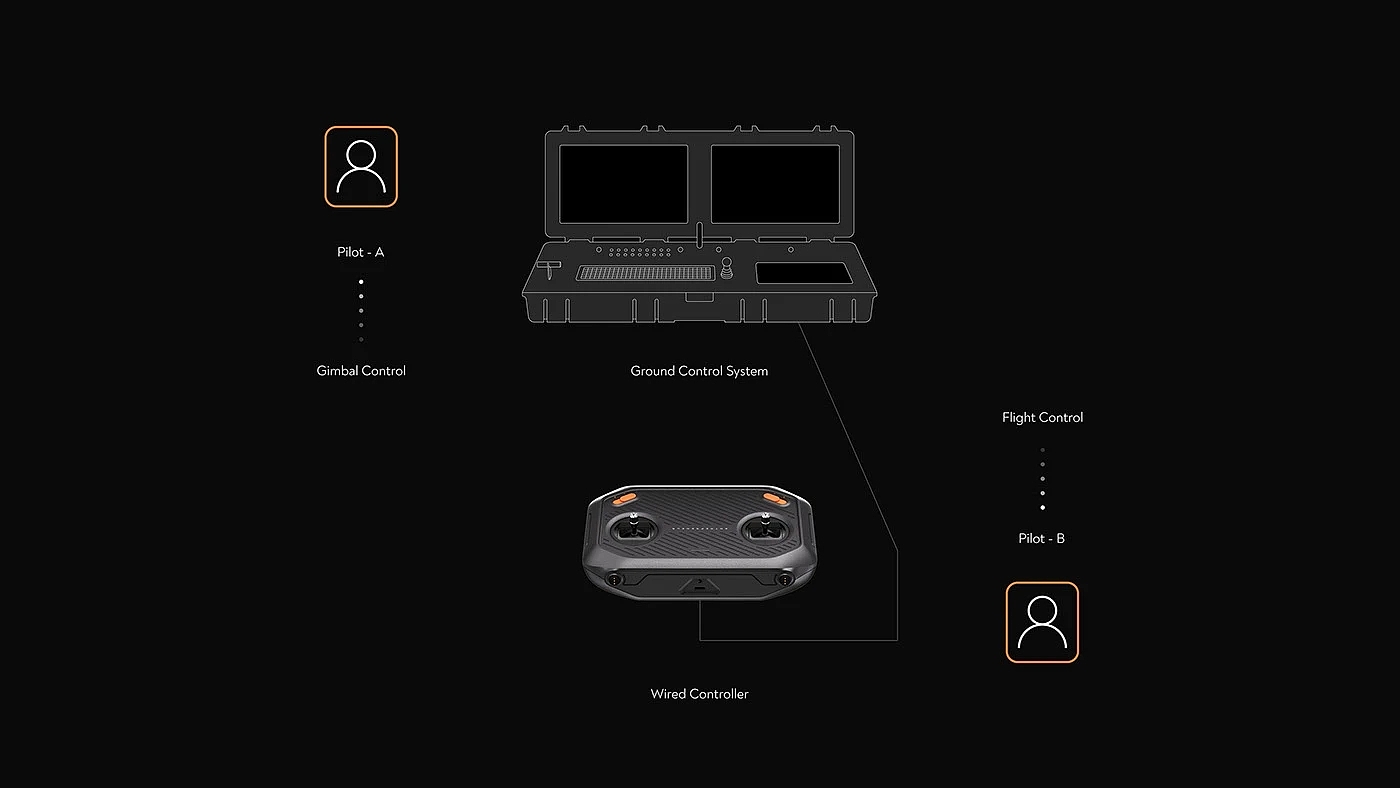 Pilot - A

Gimbal Control

Ground Control System

Flight Control

Pilot - B

Wired Controller