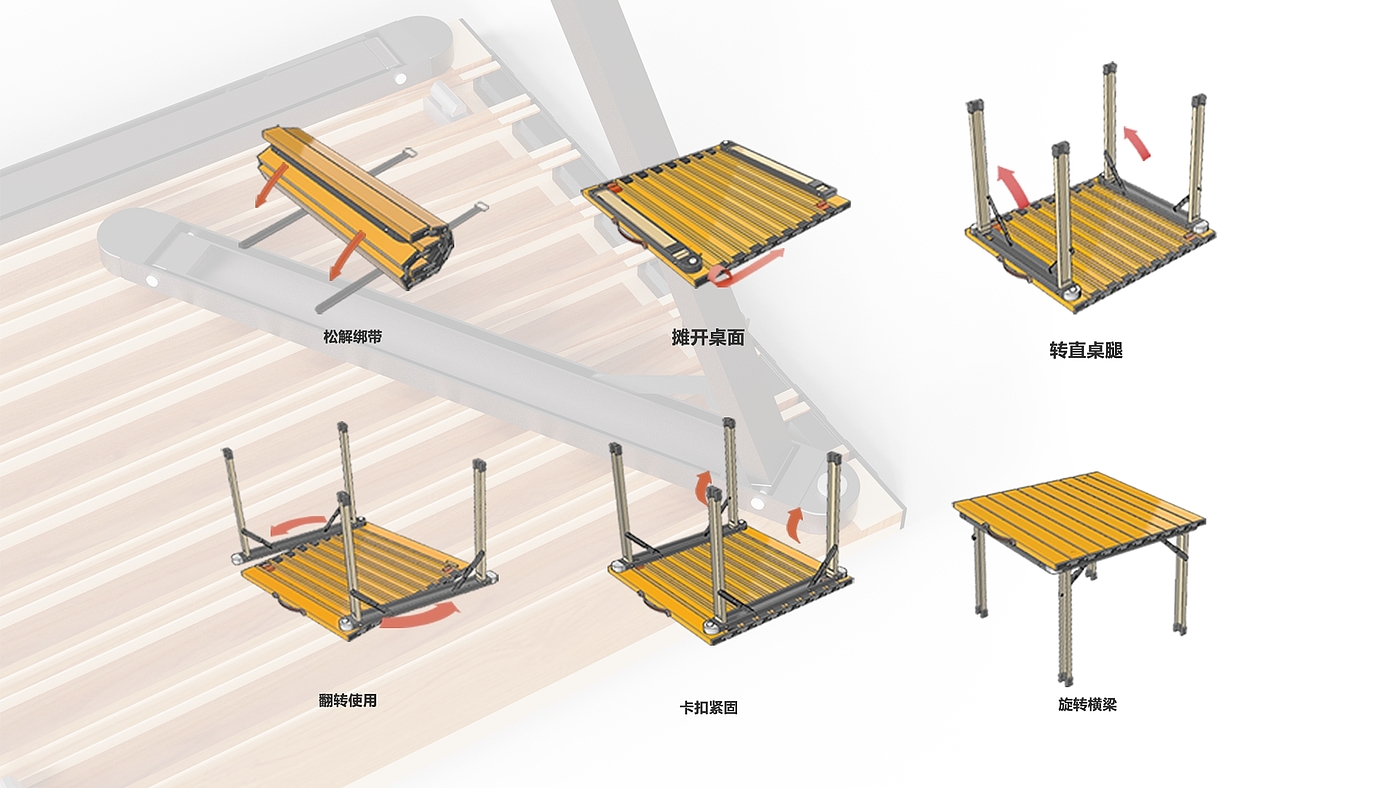 松解绑带

摊开桌面

转直桌腿

翻转使用

卡扣紧固

旋转横梁