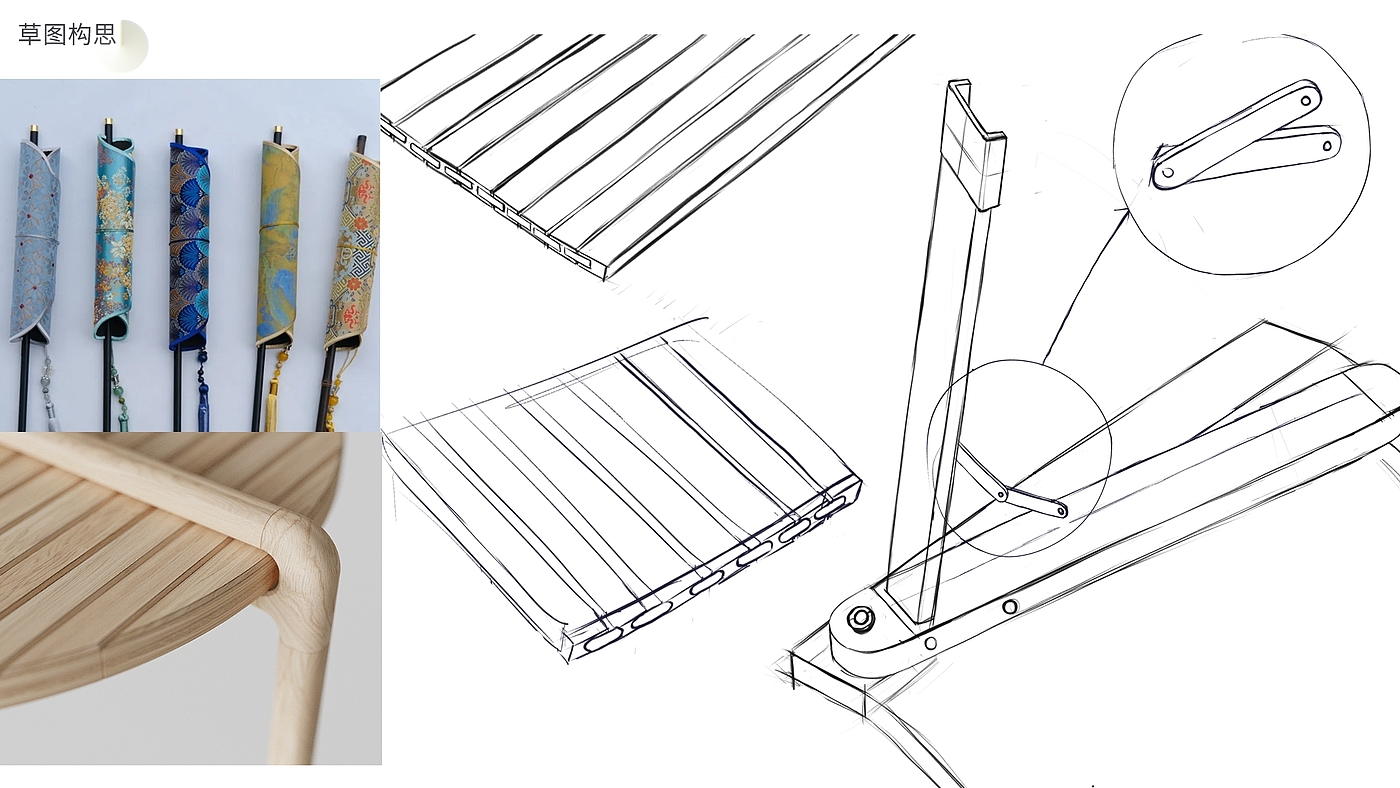 草图构思