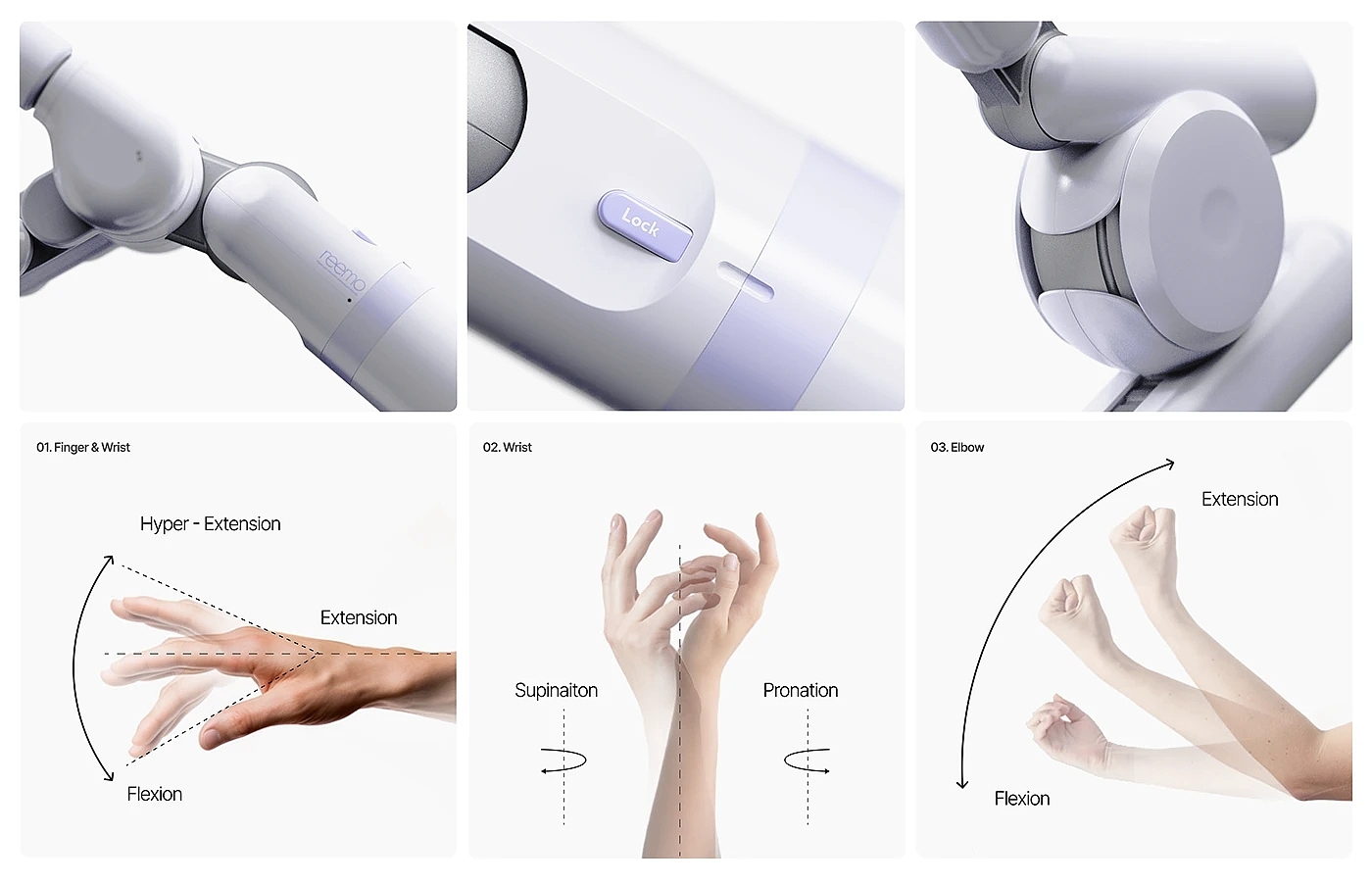 reemo

Lock

01. Finger & Wrist

Hyper - Extension

Extension

Flexion

02. Wrist

Supinaiton

Pronation

03. Elbow

Extension

Flexion