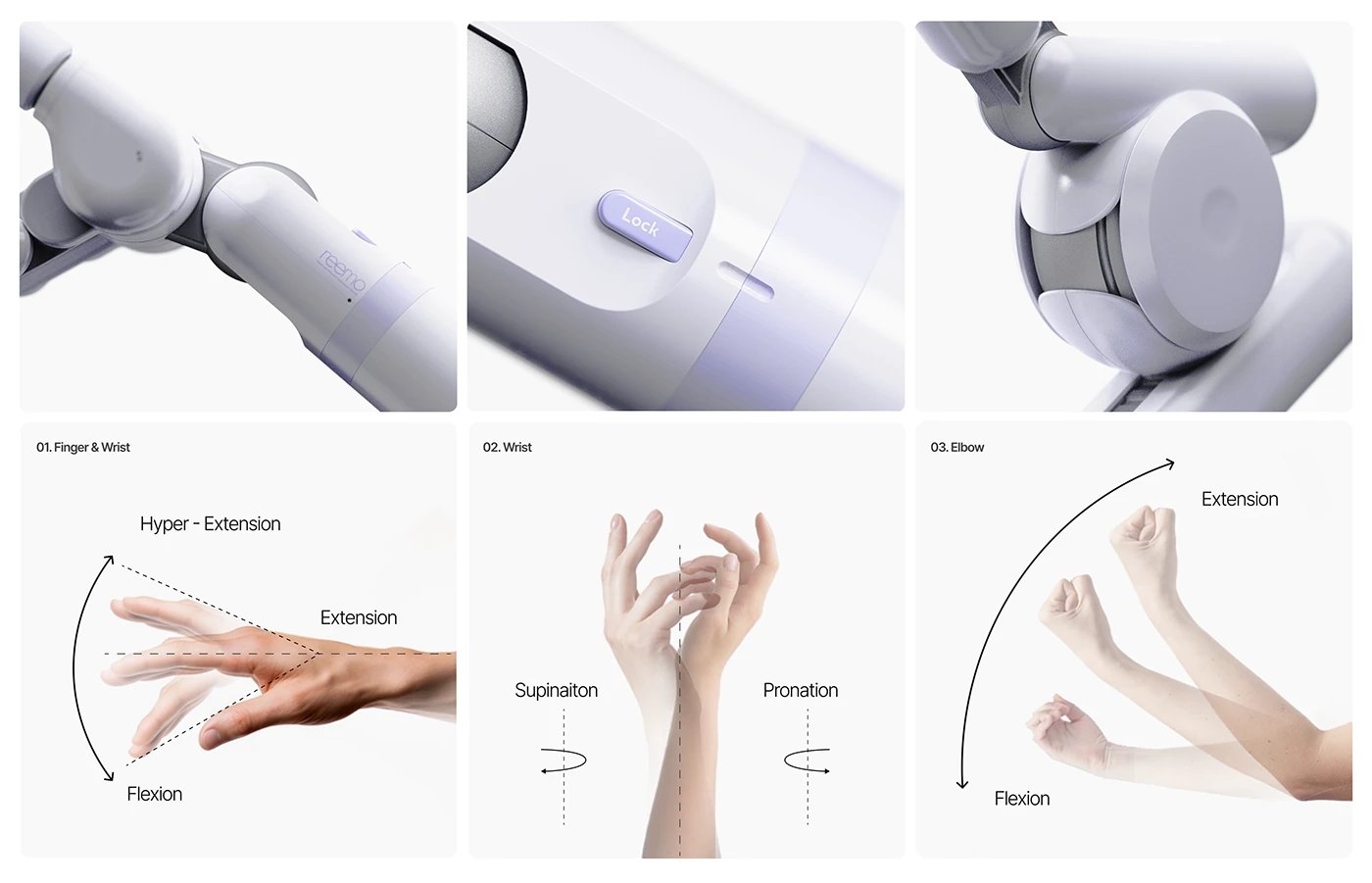 reemo

Lock

01. Finger & Wrist

Hyper - Extension

Extension

Flexion

02. Wrist

Supinaiton

Pronation

03. Elbow

Extension

Flexion