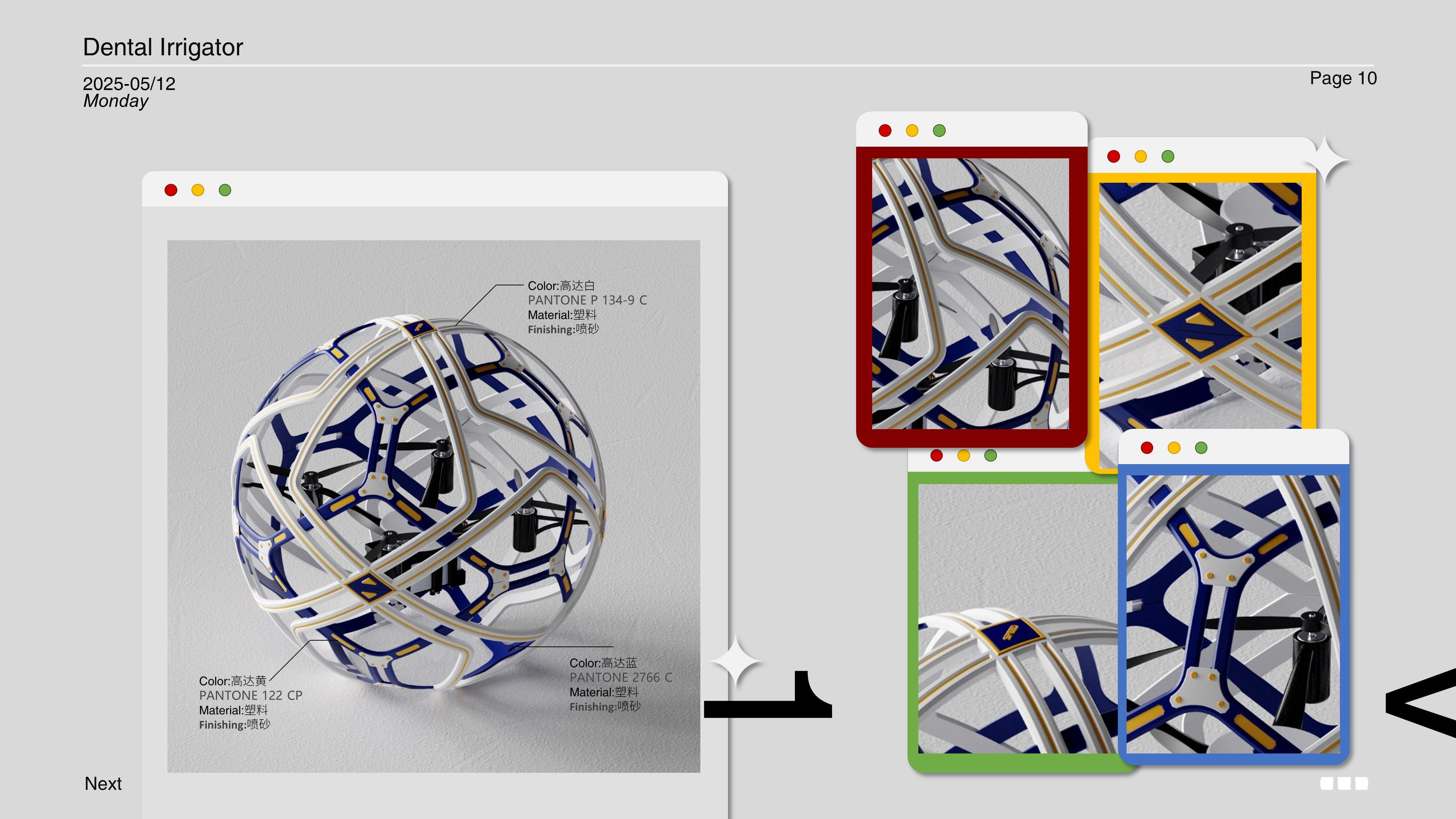 Dental Irrigator

2025-05/12
Monday

Page 10

Color:高达白
PANTONE P 134-9 C
Material:塑料
Finishing:喷砂

Color:高达黄
PANTONE 122 CP
Material:塑料
Finishing:喷砂

Color:高达蓝
PANTONE 2766 C
Material:塑料
Finishing:喷砂

Next