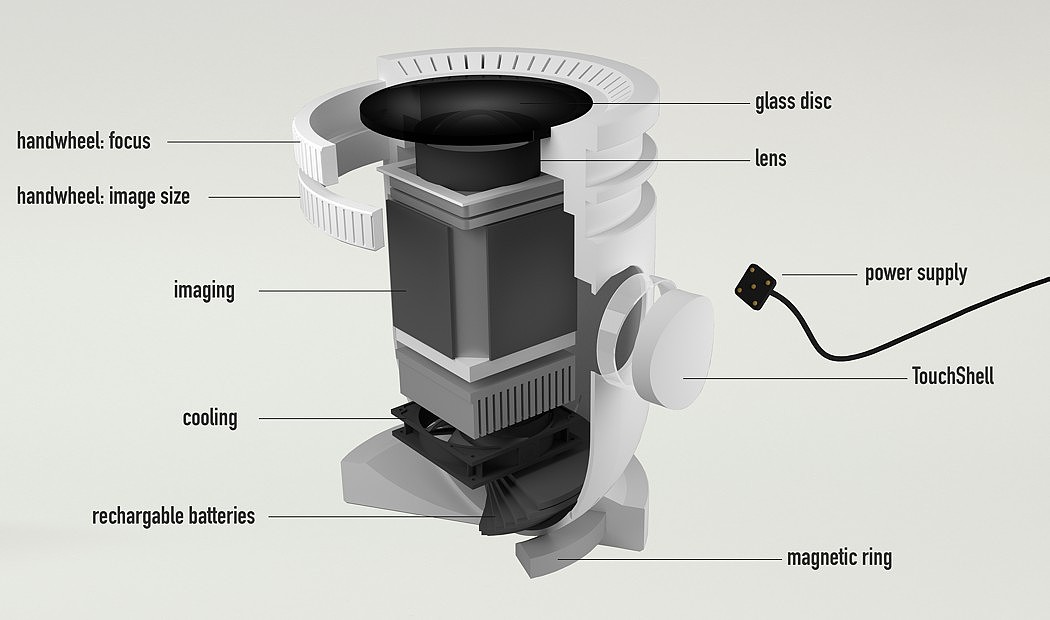 handwheel: focus

handwheel: image size

imaging

cooling

rechargable batteries

glass disc

lens

power supply

TouchShell

magnetic ring