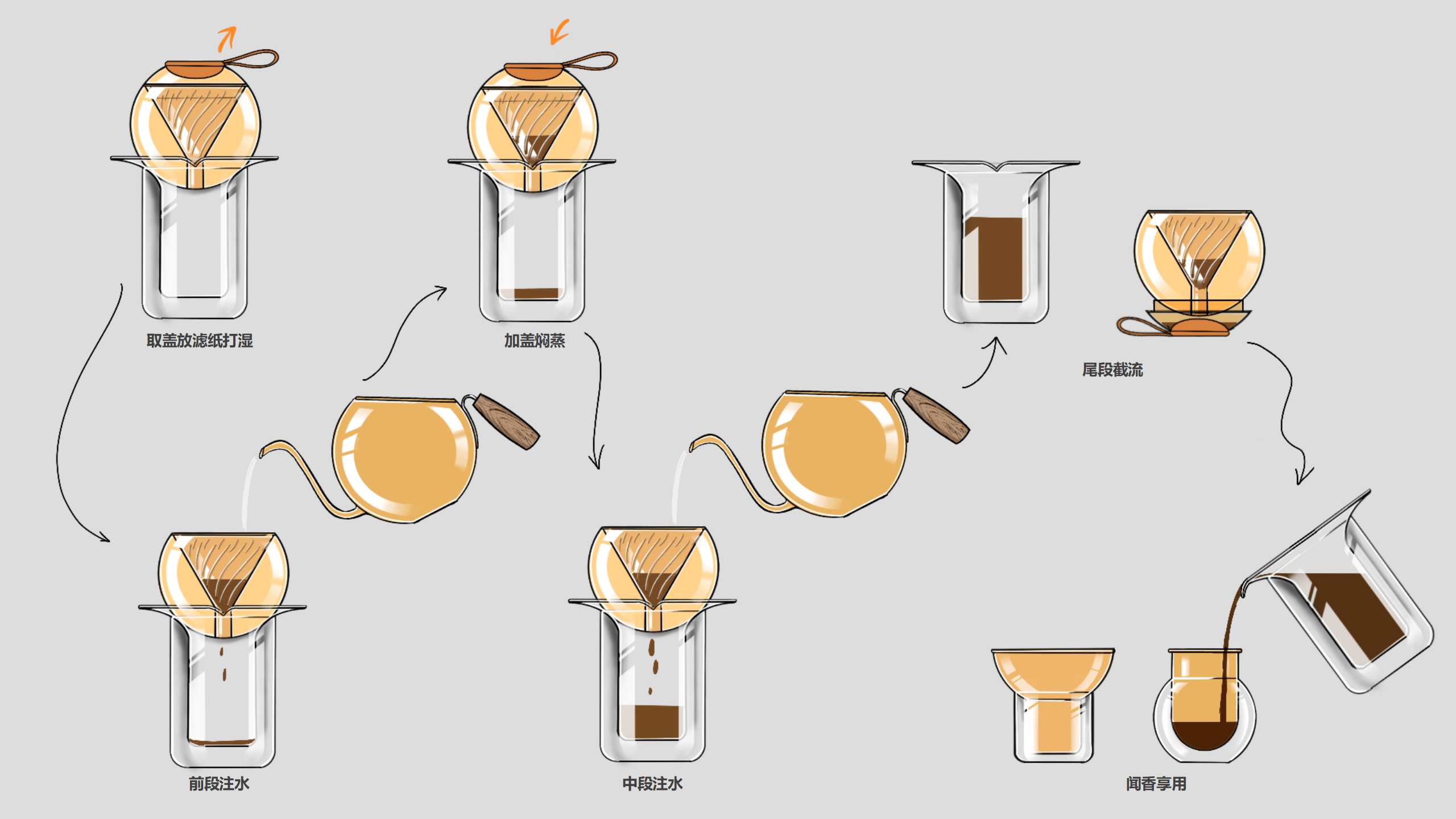 取盖放滤纸打湿

加盖焖蒸

尾段截流

前段注水

中段注水

闻香享用