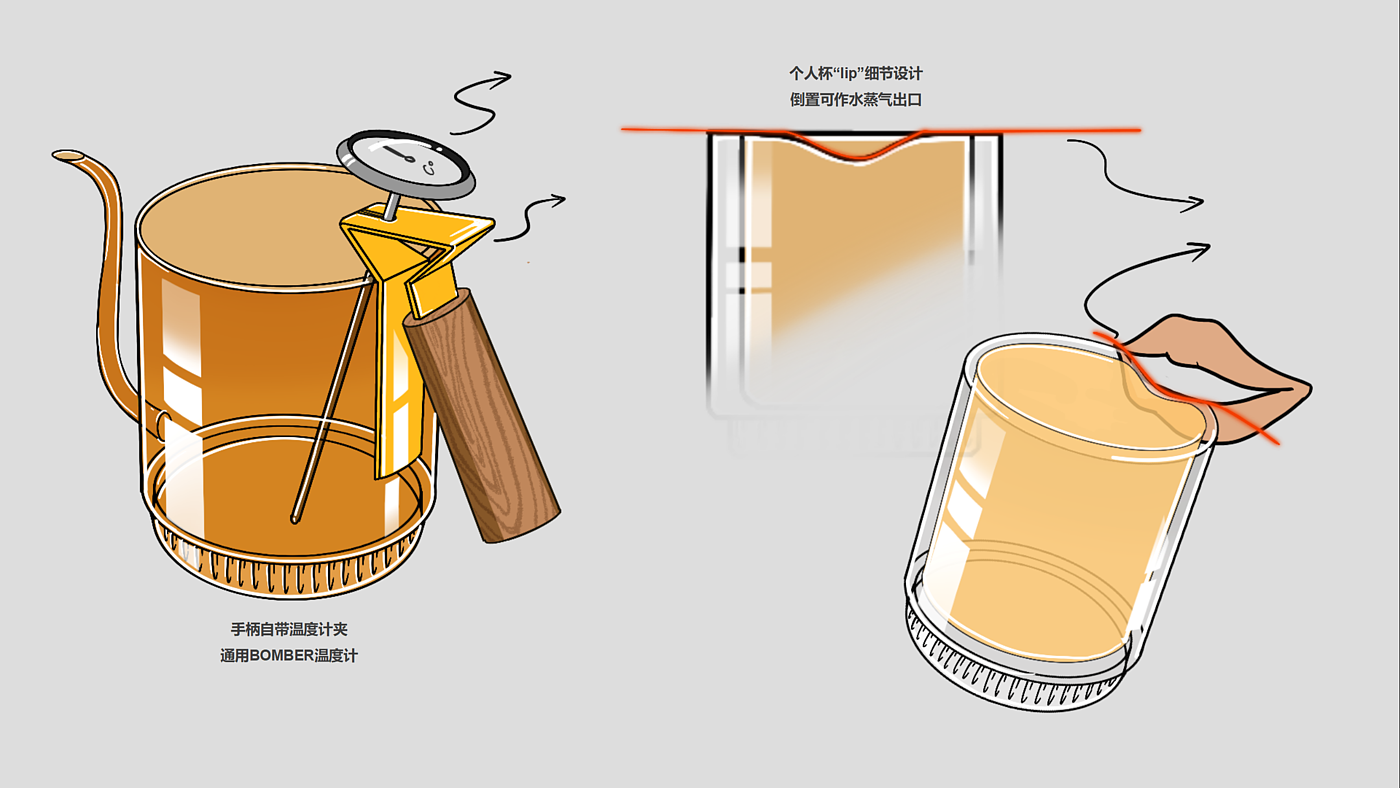 个人杯“lip”细节设计
倒置可作水蒸气出口

手柄自带温度计夹
通用BOMBER温度计