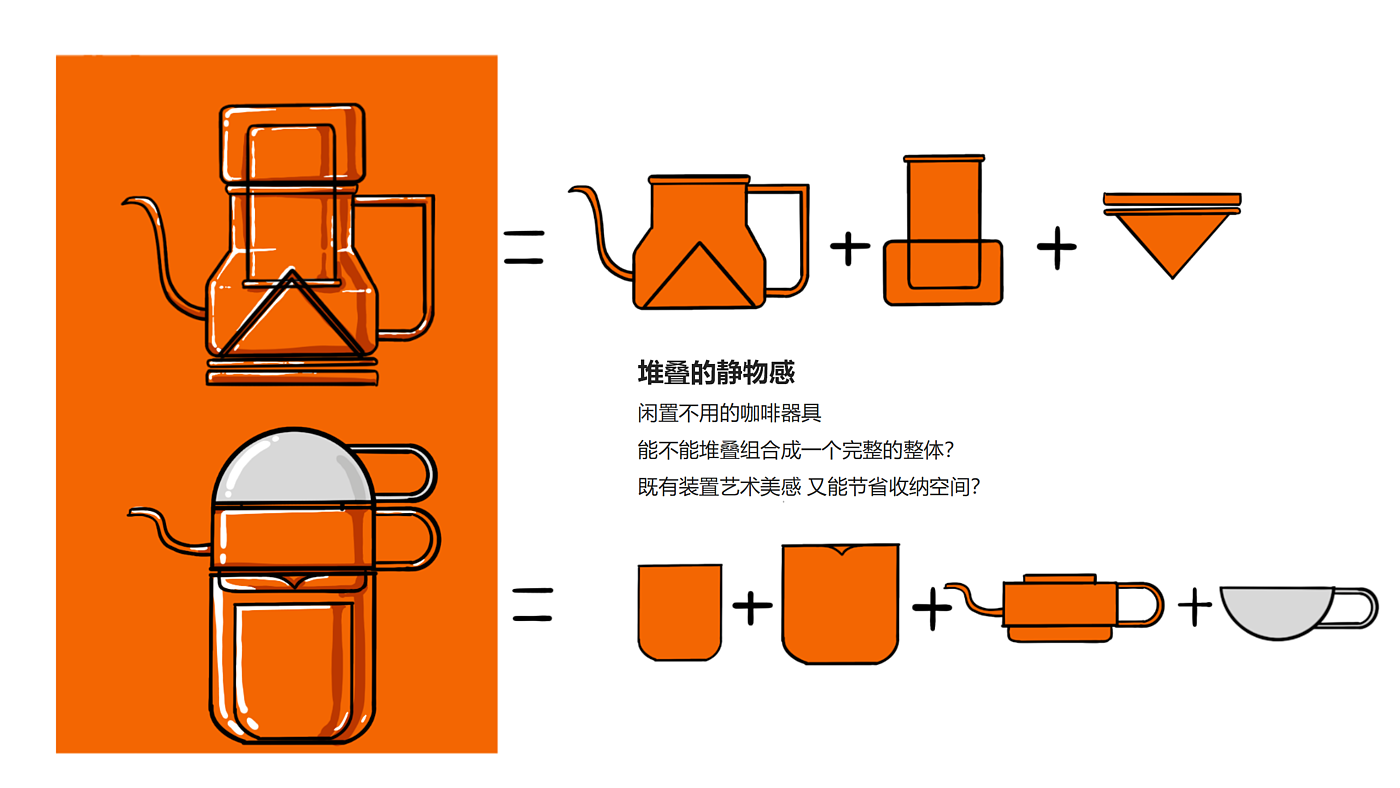 =
+
+

堆叠的静物感
闲置不用的咖啡器具
能不能堆叠组合成一个完整的整体?
既有装置艺术美感 又能节省收纳空间?

=
+
+
+