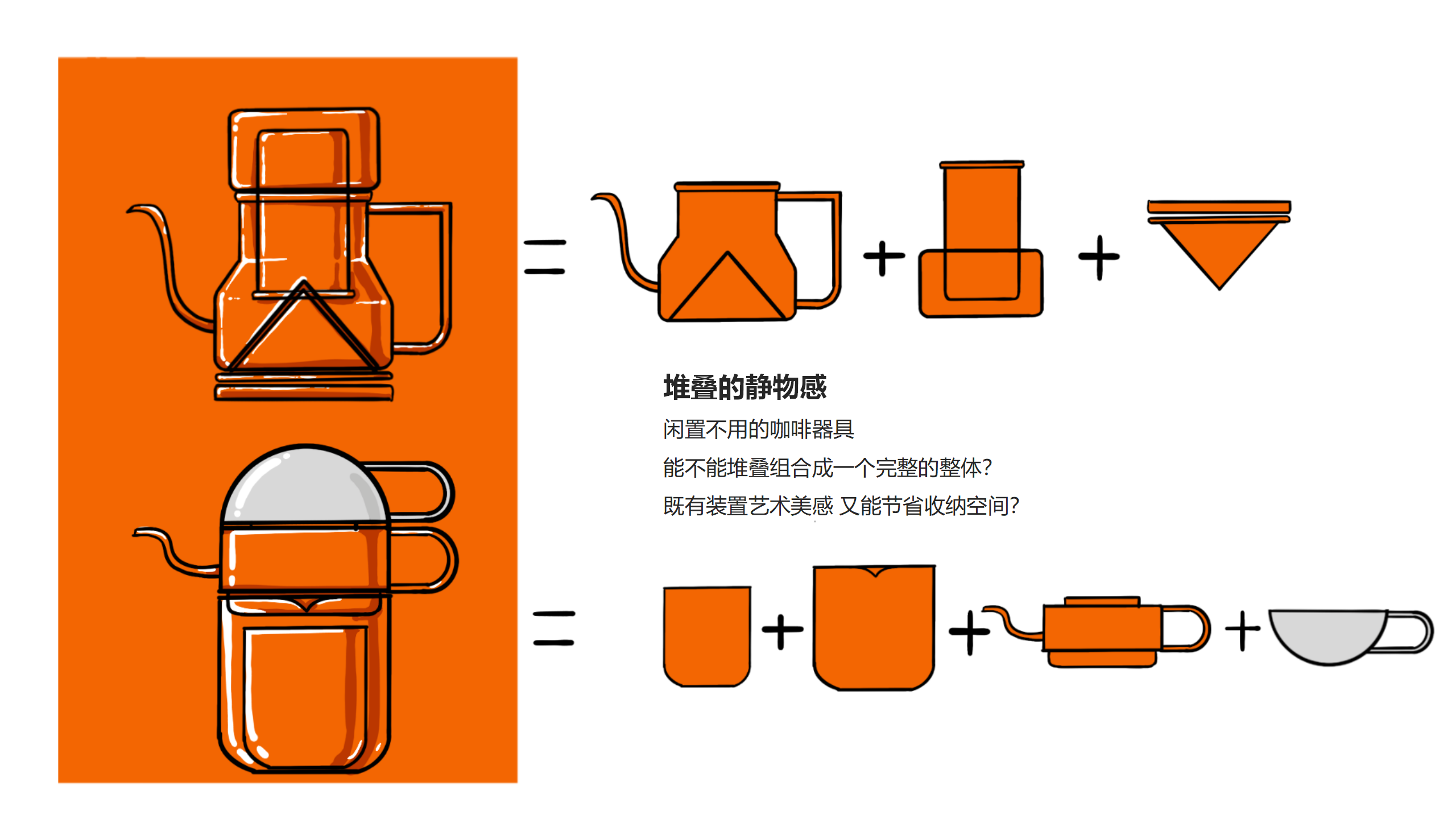 =

+

+

堆叠的静物感

闲置不用的咖啡器具

能不能堆叠组合成一个完整的整体?

既有装置艺术美感 又能节省收纳空间?

=

+

+

+