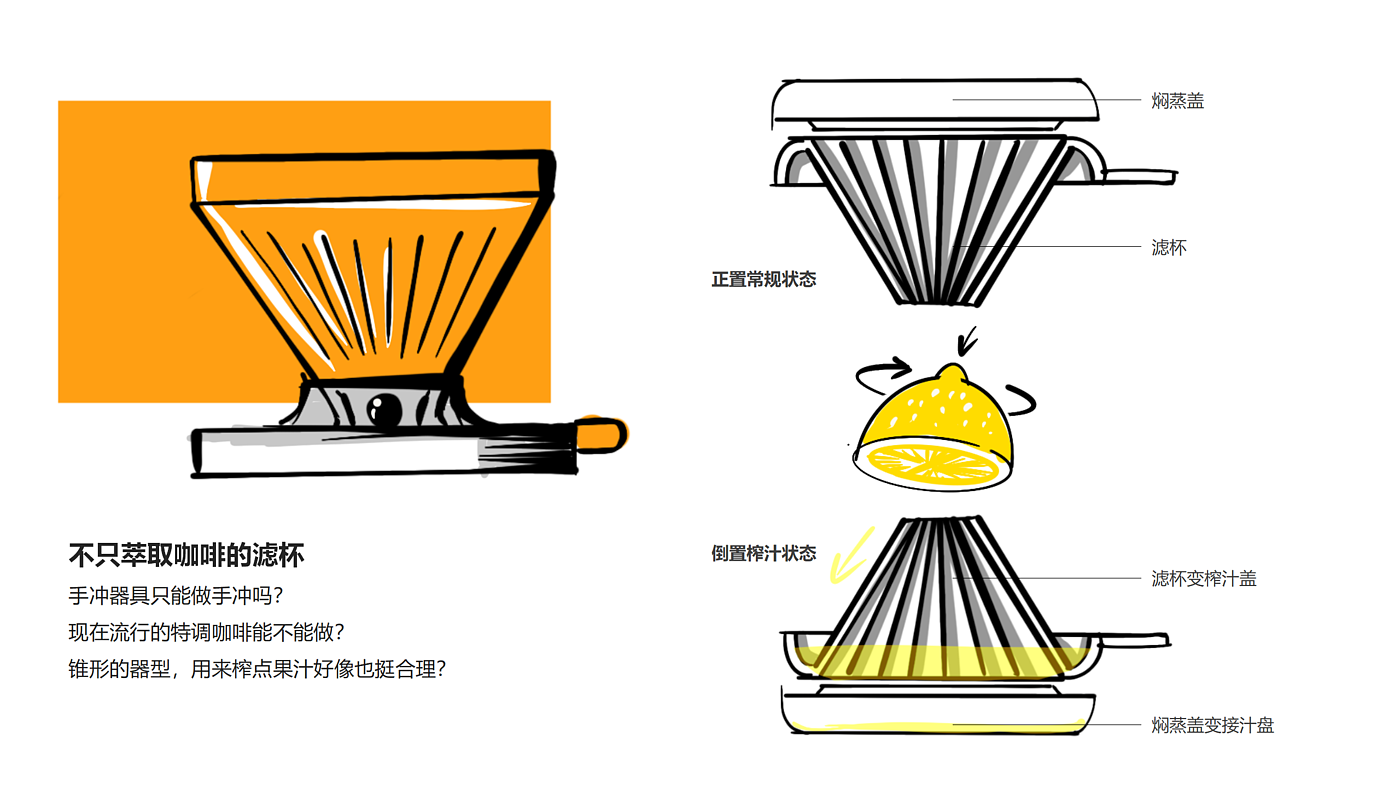 不只萃取咖啡的滤杯

手冲器具只能做手冲吗？

现在流行的特调咖啡能不能做？

锥形的器型，用来榨点果汁好像也挺合理？

焖蒸盖

滤杯

正置常规状态

倒置榨汁状态

滤杯变榨汁盖

焖蒸盖变接汁盘