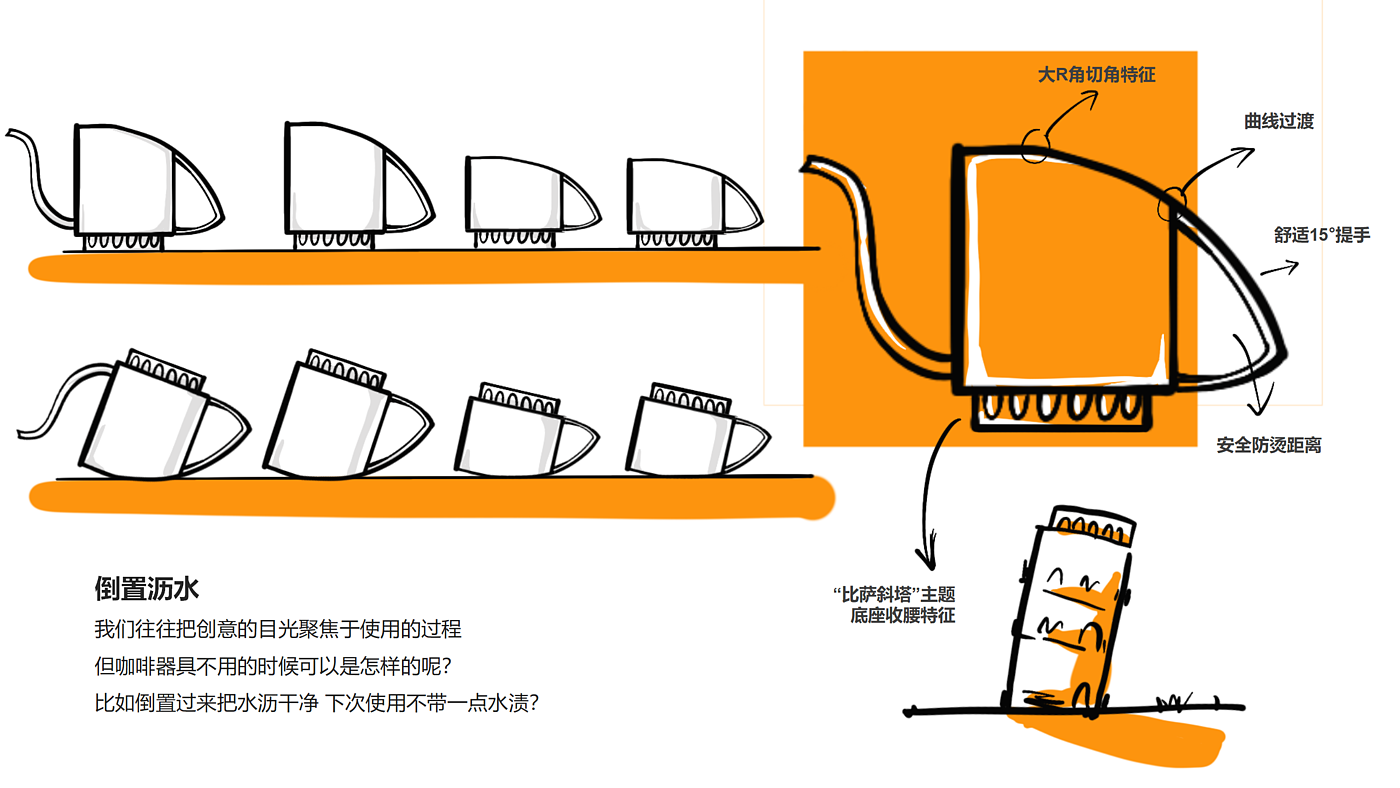 大R角切角特征

曲线过渡

舒适15°提手

安全防烫距离

“比萨斜塔”主题
底座收腰特征

倒置沥水

我们往往把创意的目光聚焦于使用的过程
但咖啡器具不用的时候可以是怎样的呢?
比如倒置过来把水沥干净 下次使用不带一点水渍?