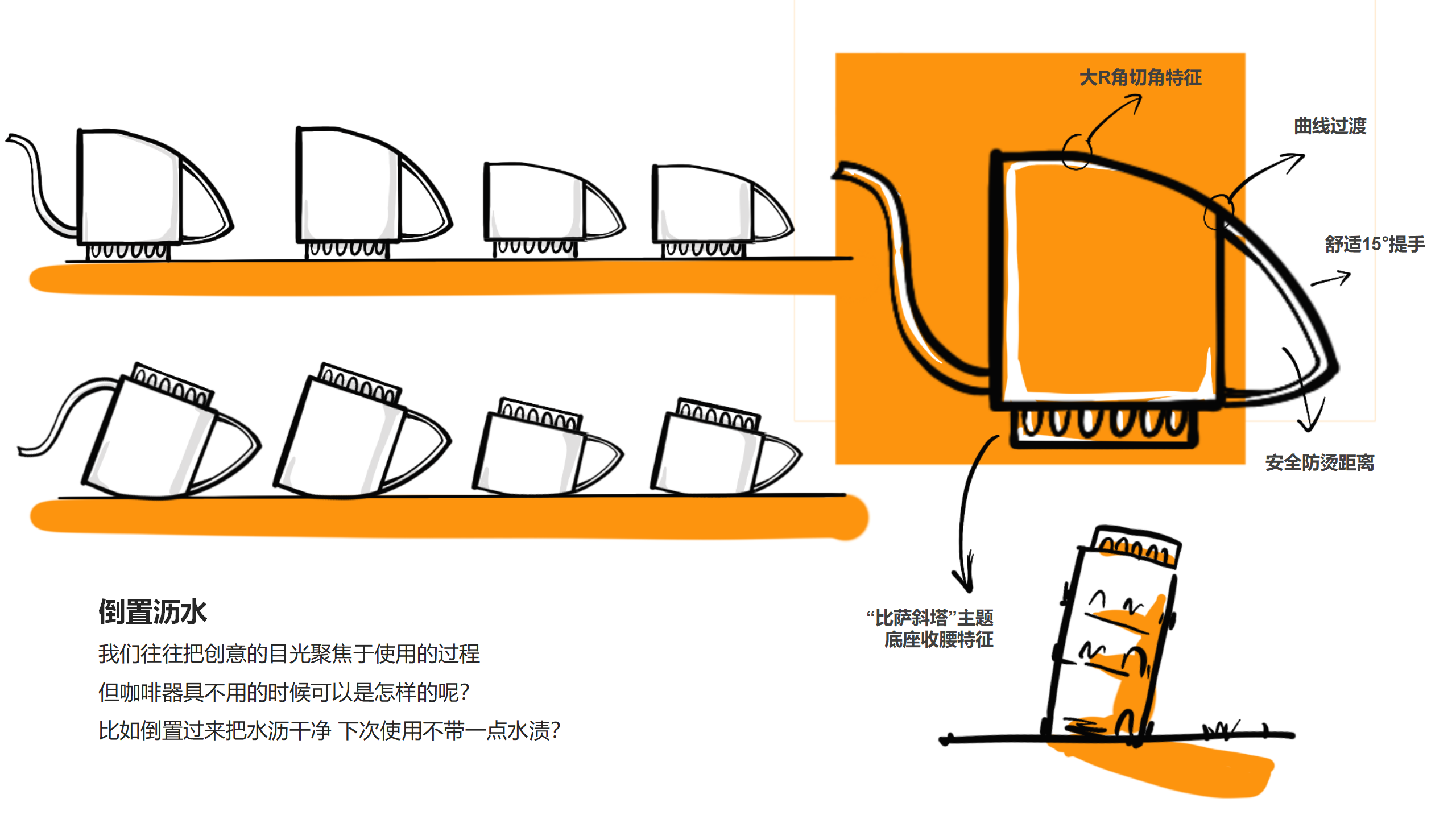 大R角切角特征

曲线过渡

舒适15°提手

安全防烫距离

“比萨斜塔”主题
底座收腰特征

倒置沥水

我们往往把创意的目光聚焦于使用的过程

但咖啡器具不用的时候可以是怎样的呢?

比如倒置过来把水沥干净 下次使用不带一点水渍?