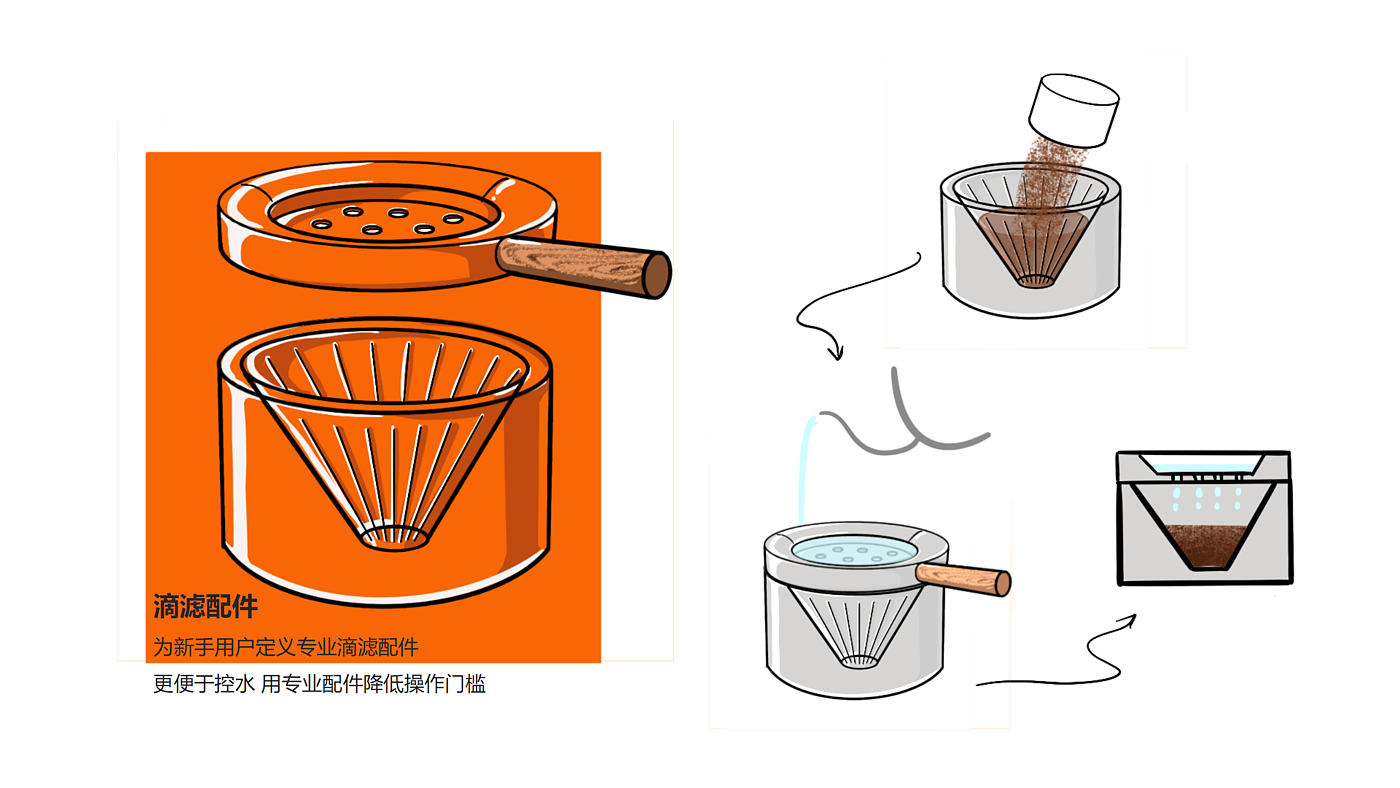 滴滤配件

为新手用户定义专业滴滤配件
更便于控水 用专业配件降低操作门槛